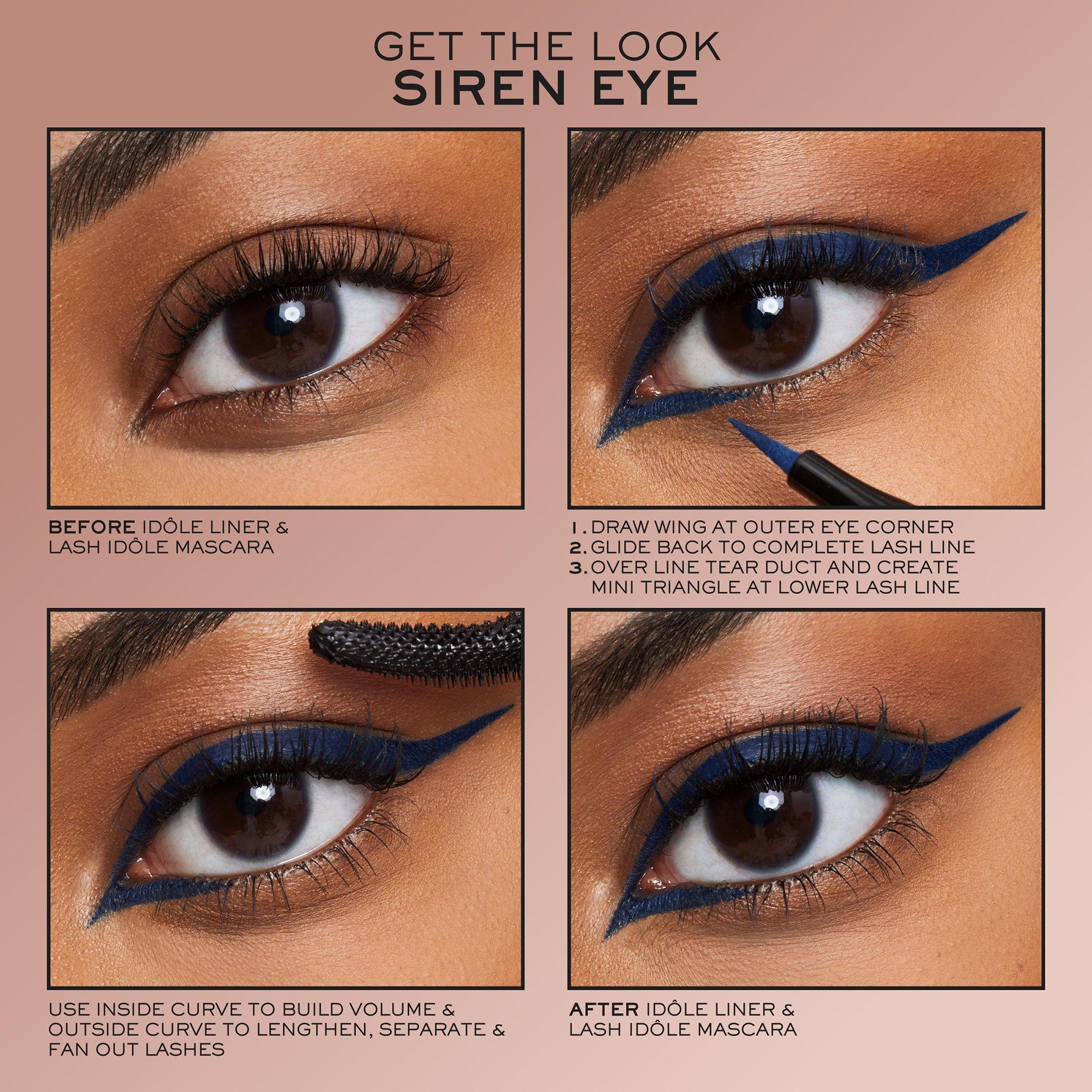 GET THE LOOK
SIREN EYE

BEFORE IDÔLE LINER & LASH IDÔLE MASCARA

1. DRAW WING AT OUTER EYE CORNER
2. GLIDE BACK TO COMPLETE LASH LINE
3. OVER LINE TEAR DUCT AND CREATE MINI TRIANGLE AT LOWER LASH LINE

USE INSIDE CURVE TO BUILD VOLUME & OUTSIDE CURVE TO LENGTHEN, SEPARATE & FAN OUT LASHES

AFTER IDÔLE LINER & LASH IDÔLE MASCARA