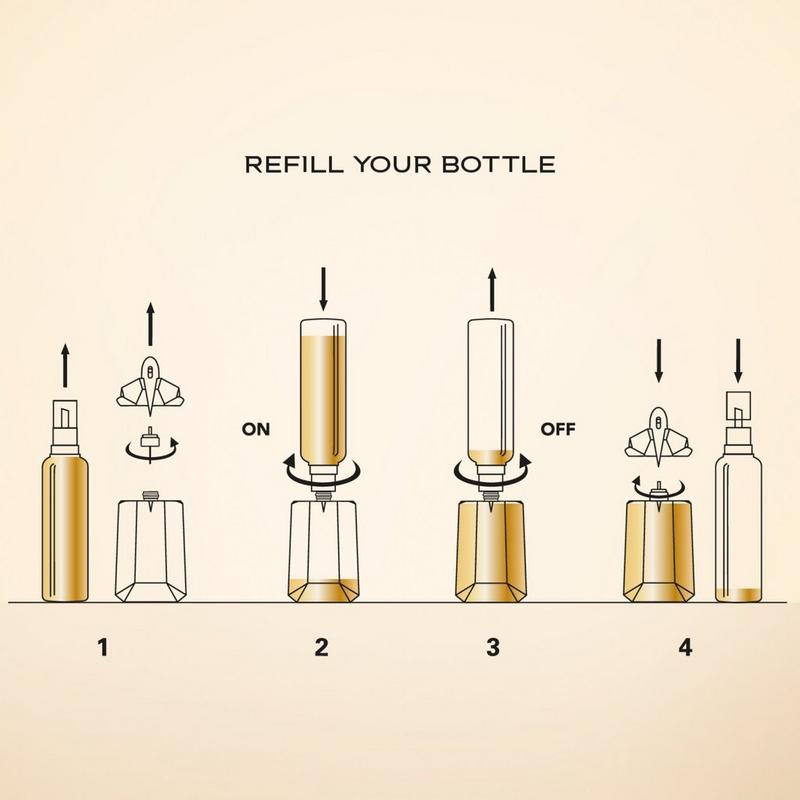 REFILL YOUR BOTTLE

ON

OFF

1

2

3

4