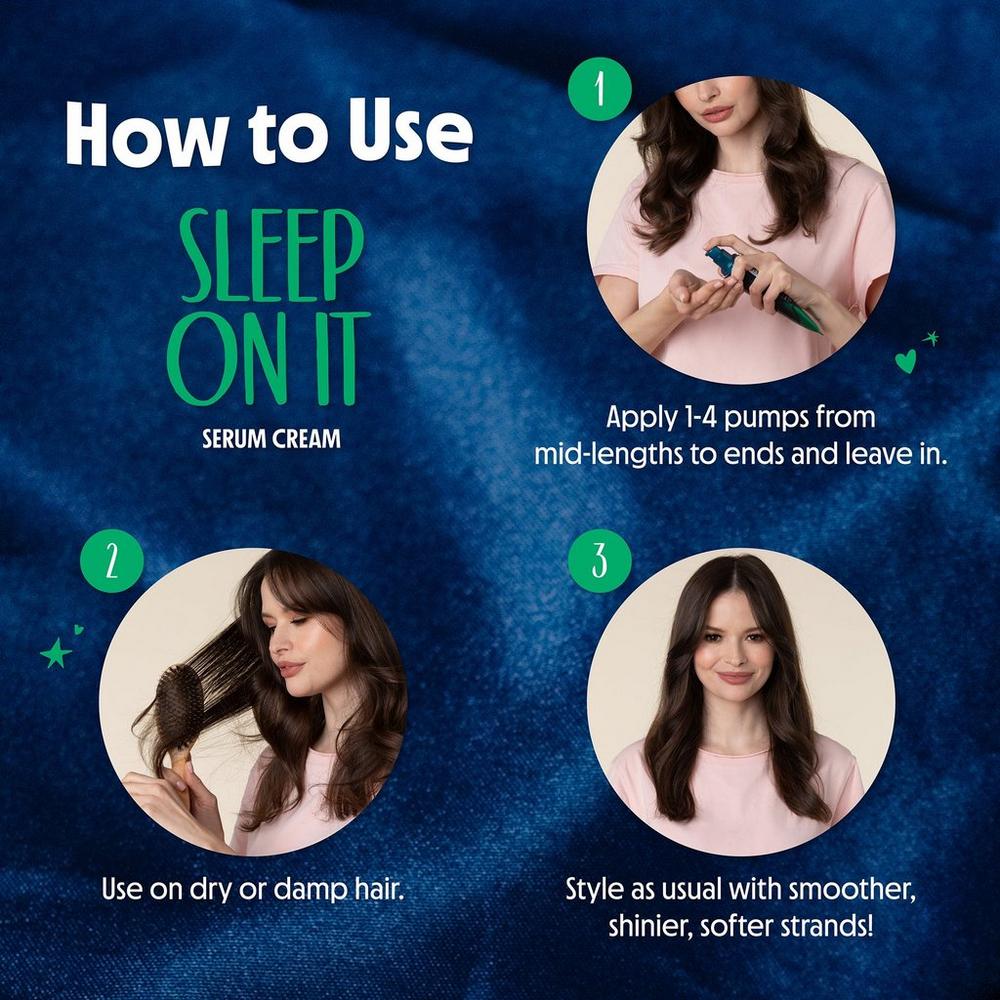 How to Use

SLEEP ON IT

SERUM CREAM

1

Apply 1-4 pumps from mid-lengths to ends and leave in.

2

Use on dry or damp hair.

3

Style as usual with smoother, shinier, softer strands!