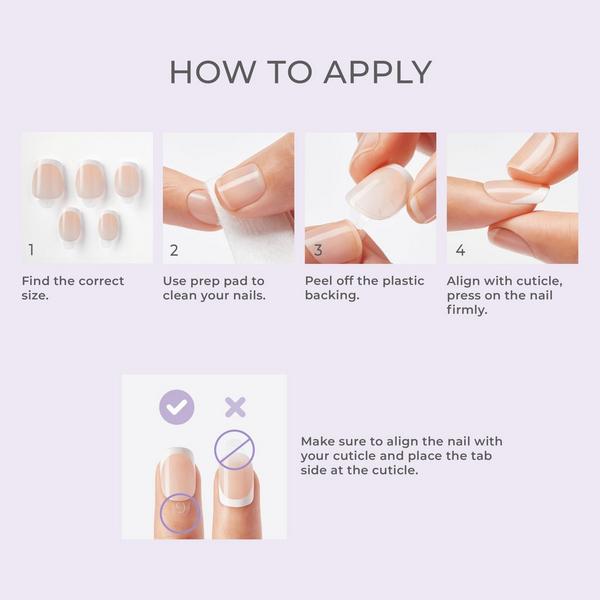 HOW TO APPLY

1

Find the correct size.

2

Use prep pad to clean your nails.

3

Peel off the plastic backing.

4

Align with cuticle, press on the nail firmly.

Make sure to align the nail with your cuticle and place the tab side at the cuticle.