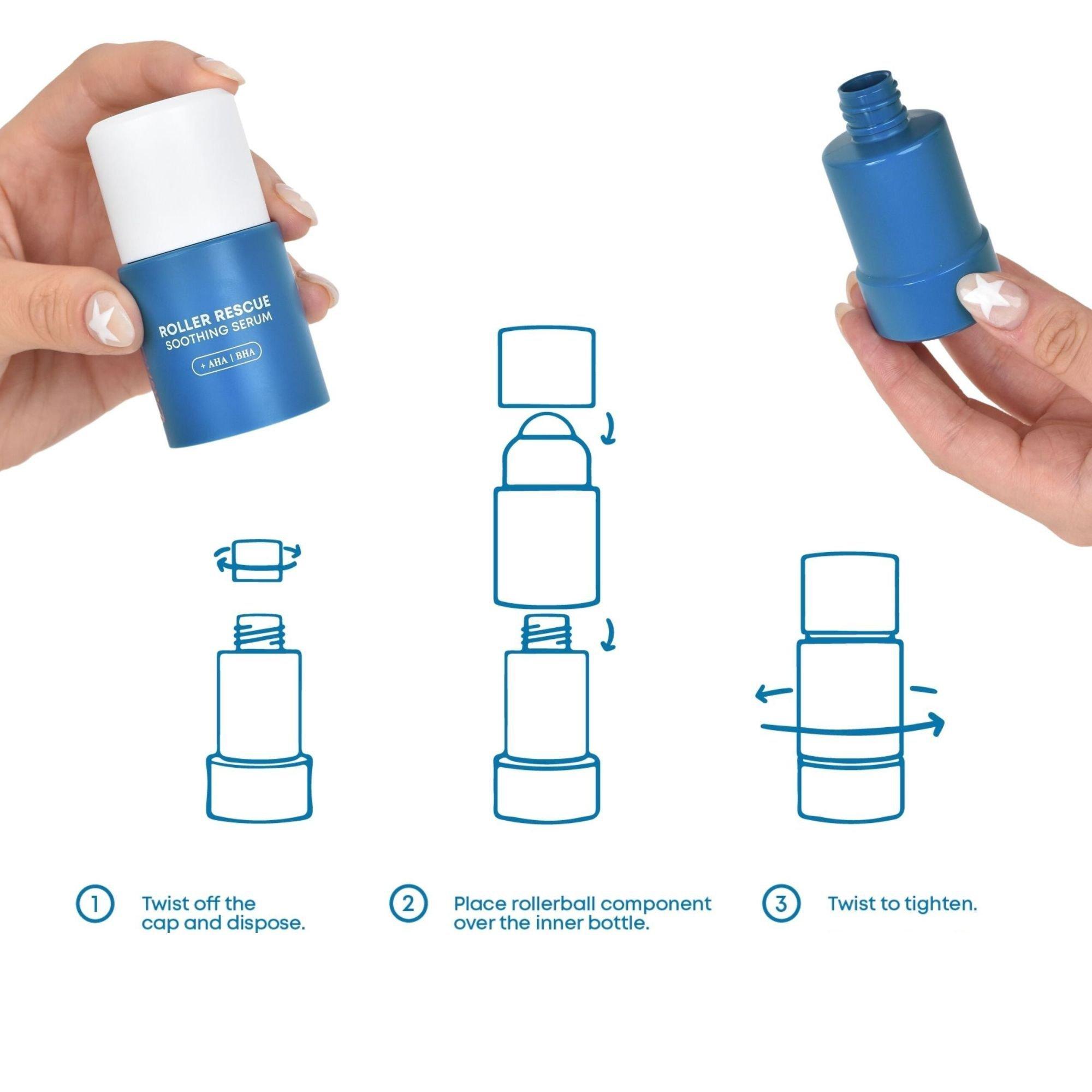 ROLLER RESCUE
SOOTHING SERUM
+ AHA | BHA

1 Twist off the cap and dispose.

2 Place rollerball component over the inner bottle.

3 Twist to tighten.