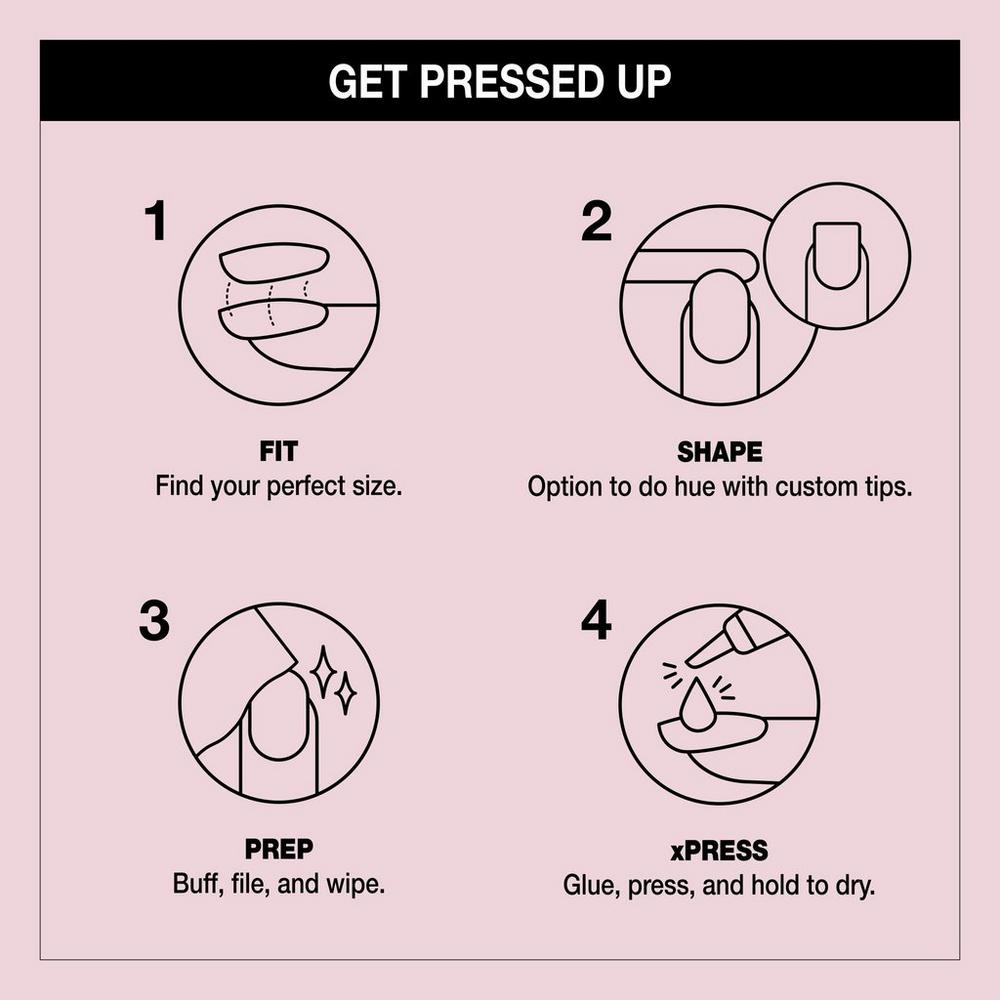 GET PRESSED UP

1

FIT
Find your perfect size.

2

SHAPE
Option to do hue with custom tips.

3

PREP
Buff, file, and wipe.

4

xPRESS
Glue, press, and hold to dry.