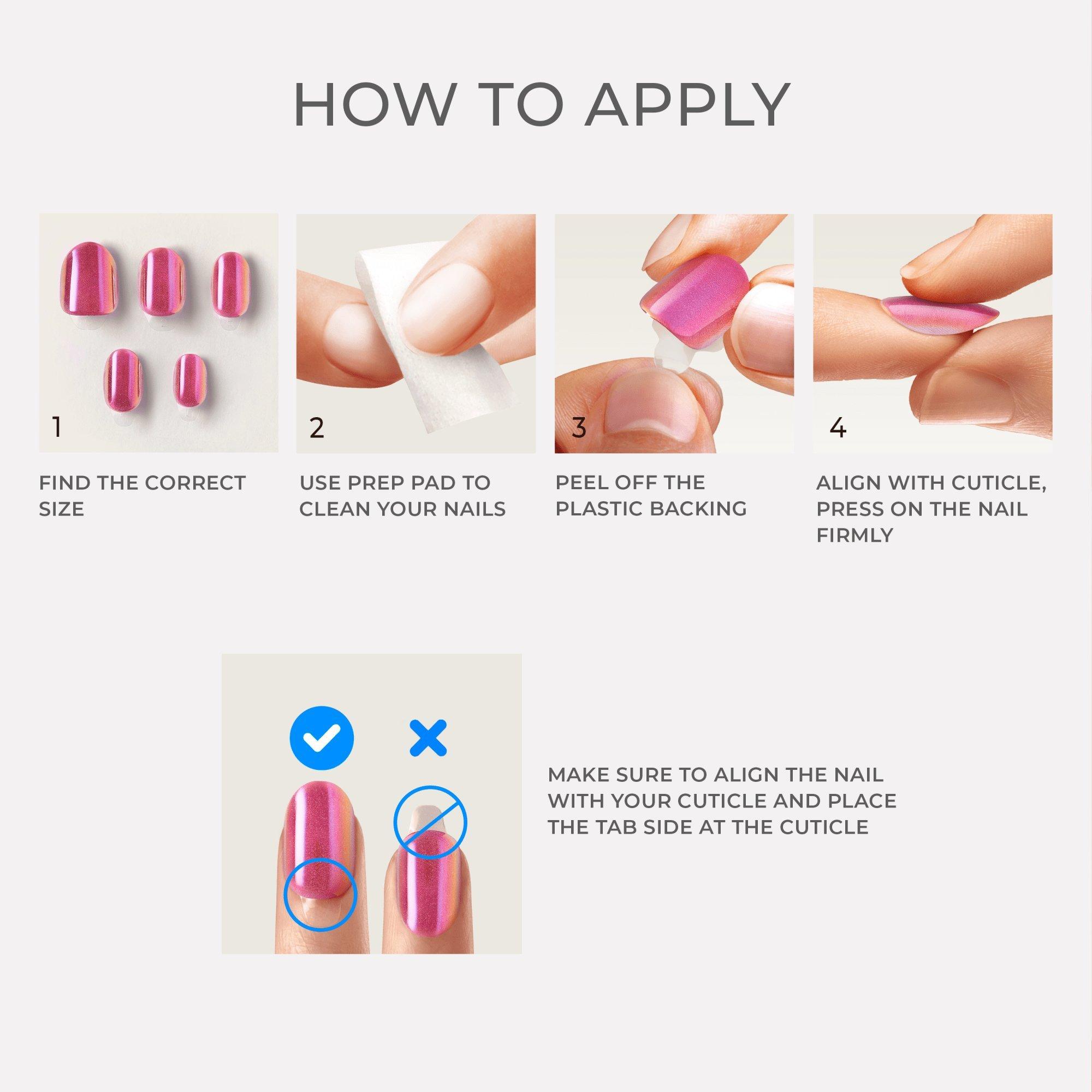 HOW TO APPLY

1

FIND THE CORRECT SIZE

2

USE PREP PAD TO CLEAN YOUR NAILS

3

PEEL OFF THE PLASTIC BACKING

4

ALIGN WITH CUTICLE, PRESS ON THE NAIL FIRMLY

MAKE SURE TO ALIGN THE NAIL WITH YOUR CUTICLE AND PLACE THE TAB SIDE AT THE CUTICLE