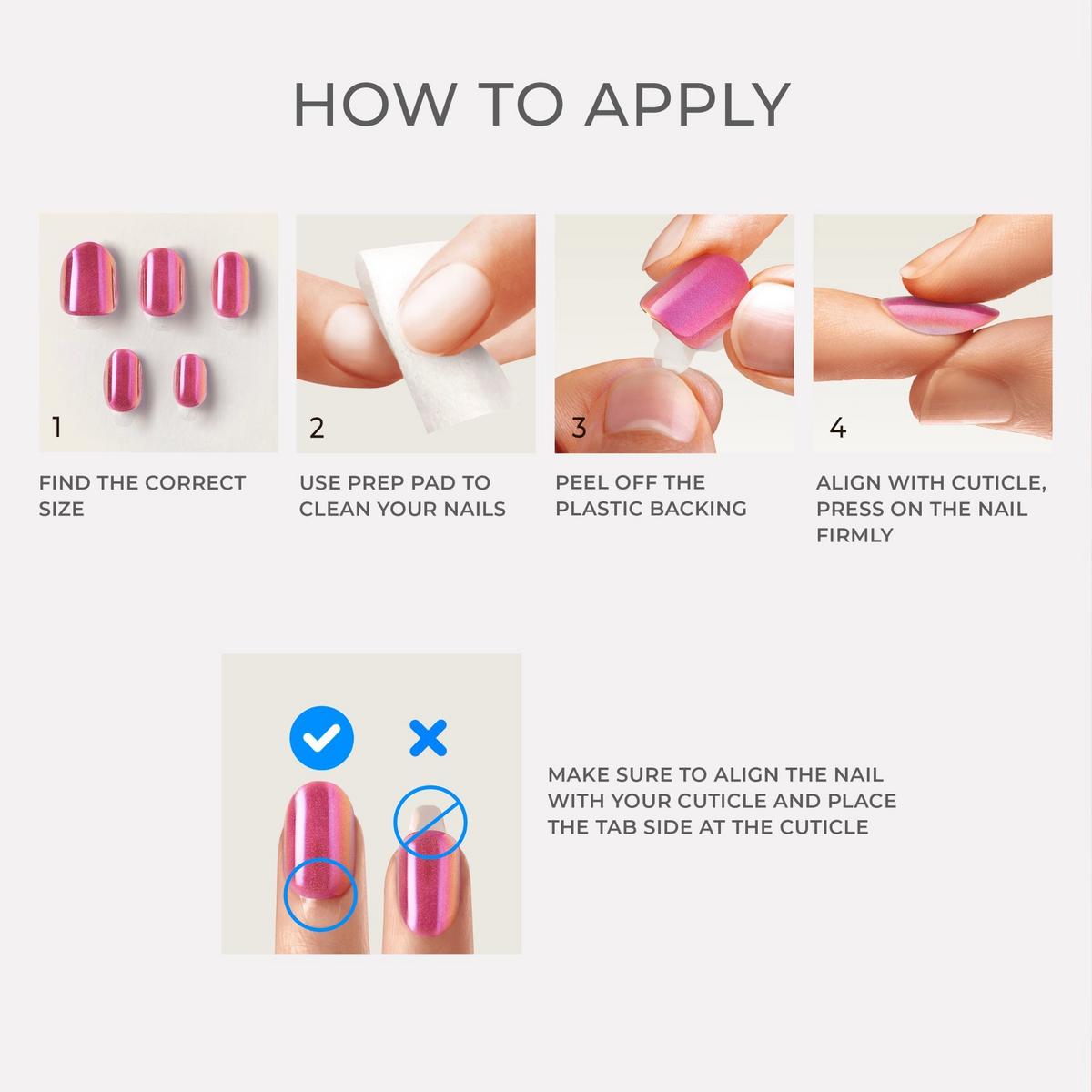 HOW TO APPLY

1

FIND THE CORRECT SIZE

2

USE PREP PAD TO CLEAN YOUR NAILS

3

PEEL OFF THE PLASTIC BACKING

4

ALIGN WITH CUTICLE, PRESS ON THE NAIL FIRMLY

MAKE SURE TO ALIGN THE NAIL WITH YOUR CUTICLE AND PLACE THE TAB SIDE AT THE CUTICLE