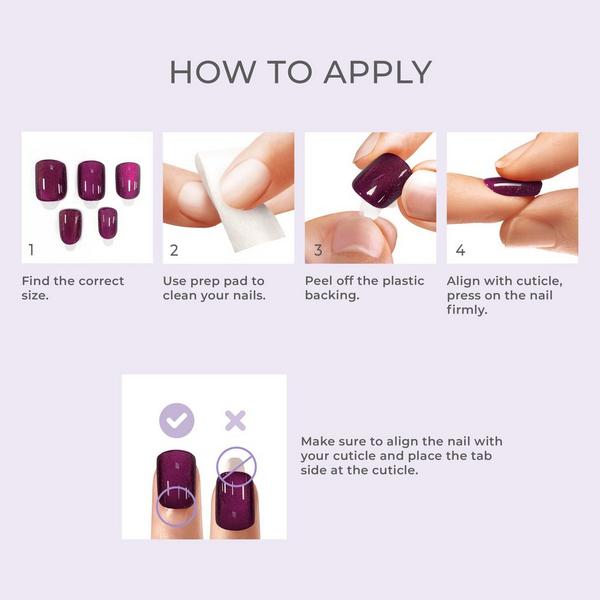 HOW TO APPLY

1

Find the correct size.

2

Use prep pad to clean your nails.

3

Peel off the plastic backing.

4

Align with cuticle, press on the nail firmly.

Make sure to align the nail with your cuticle and place the tab side at the cuticle.