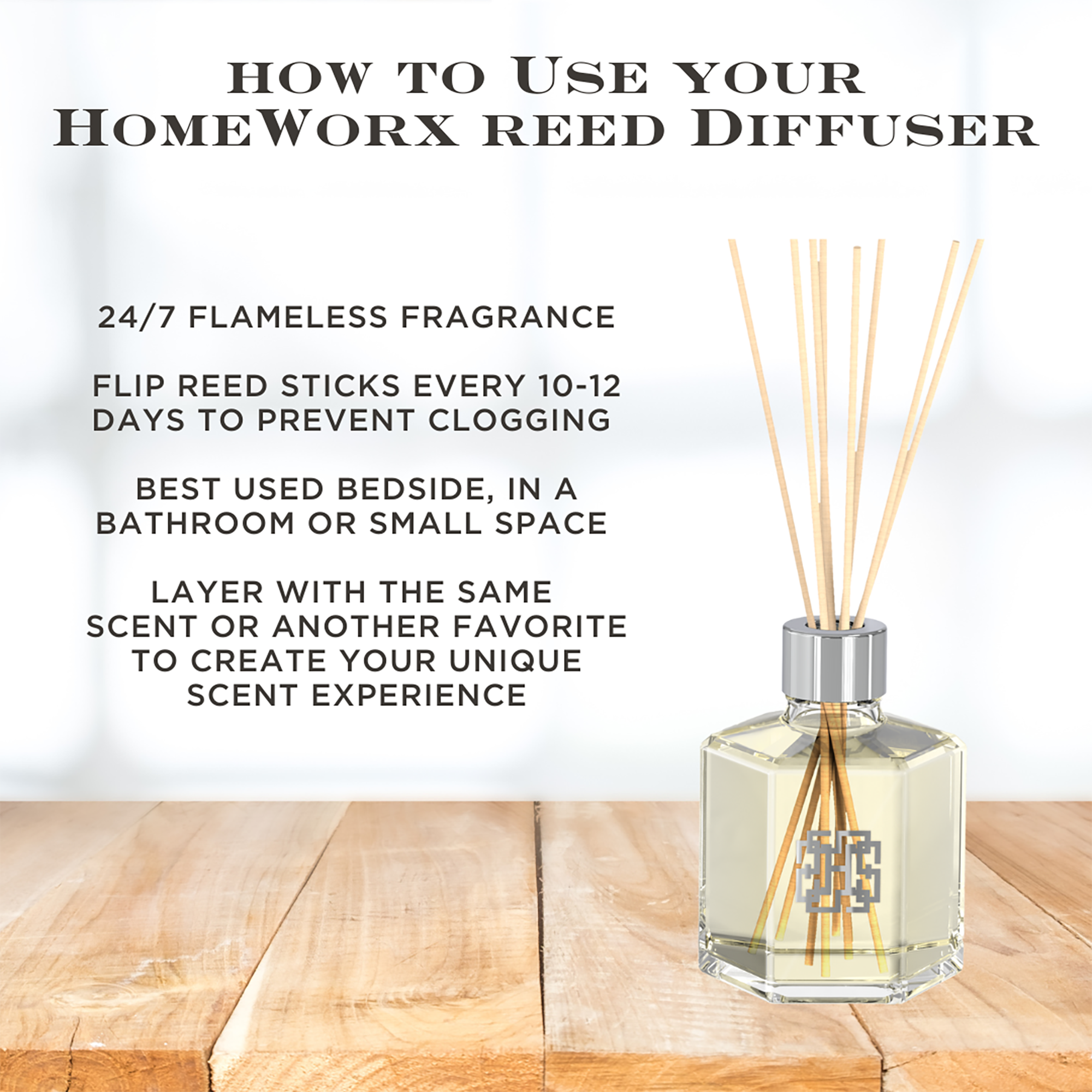 HOW TO USE YOUR HOMEWORX REED DIFFUSER

24/7 FLAMELESS FRAGRANCE

FLIP REED STICKS EVERY 10-12 DAYS TO PREVENT CLOGGING

BEST USED BEDSIDE, IN A BATHROOM OR SMALL SPACE

LAYER WITH THE SAME SCENT OR ANOTHER FAVORITE TO CREATE YOUR UNIQUE SCENT EXPERIENCE