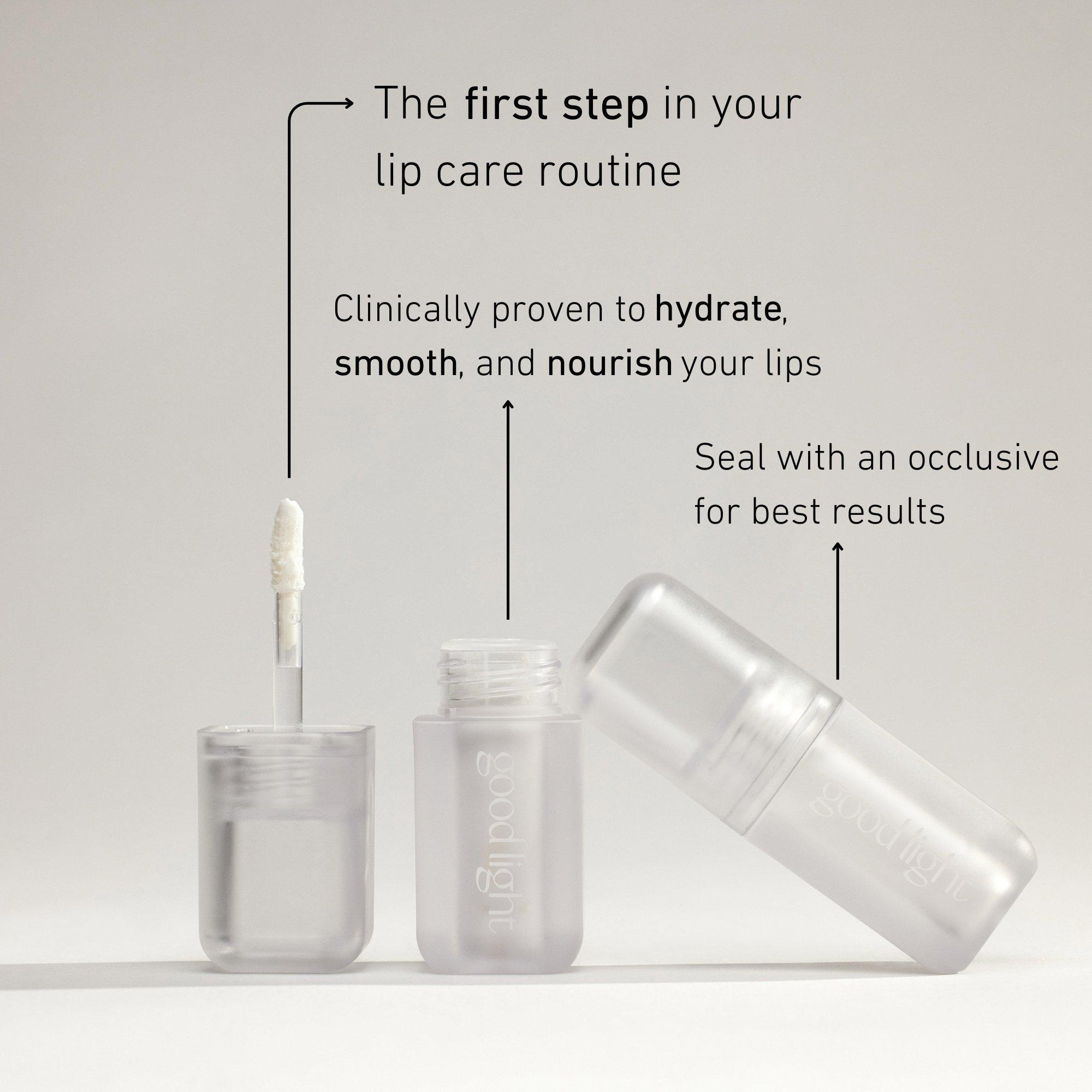 The first step in your lip care routine

Clinically proven to hydrate, smooth, and nourish your lips

Seal with an occlusive for best results

good light

good light