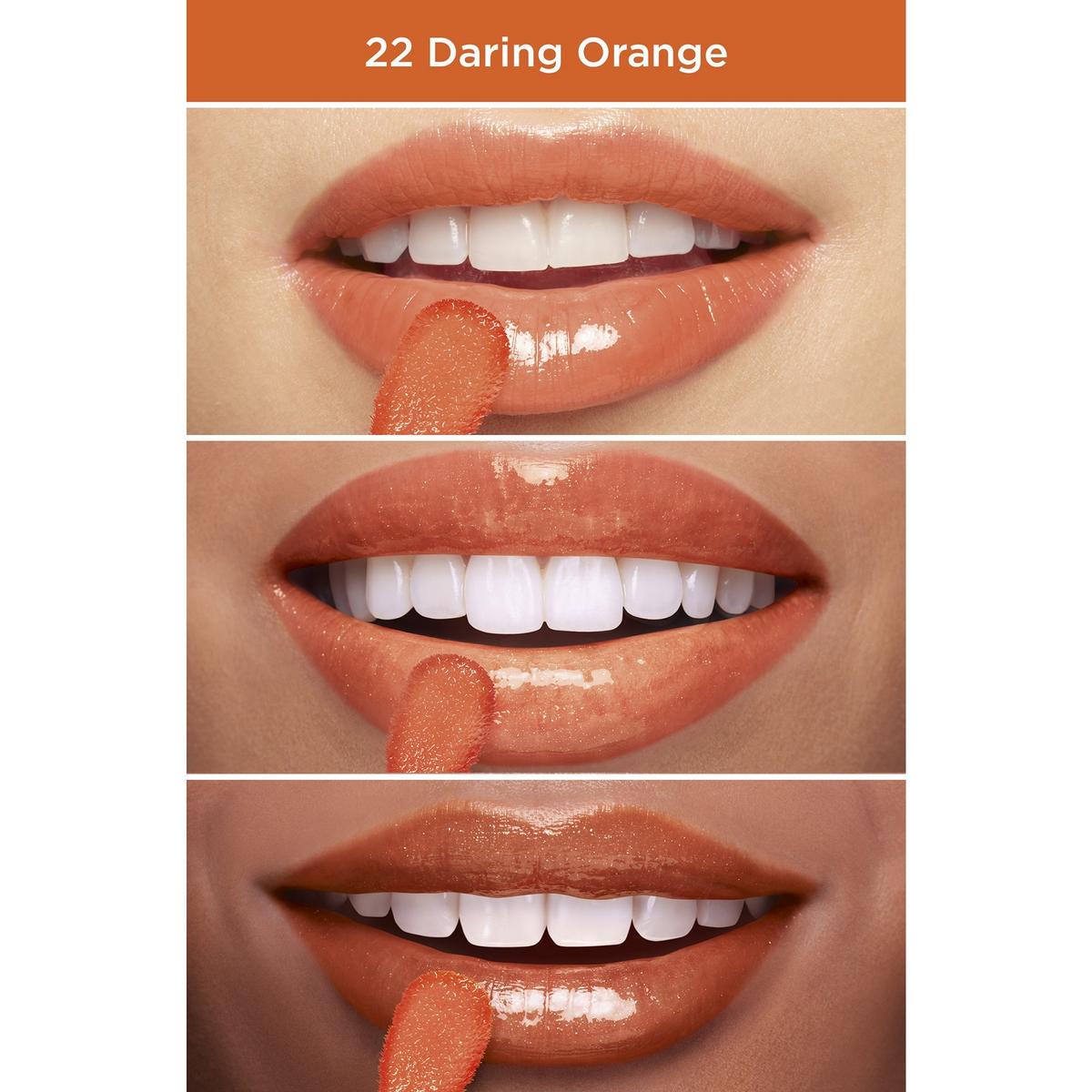 22 Daring Orange