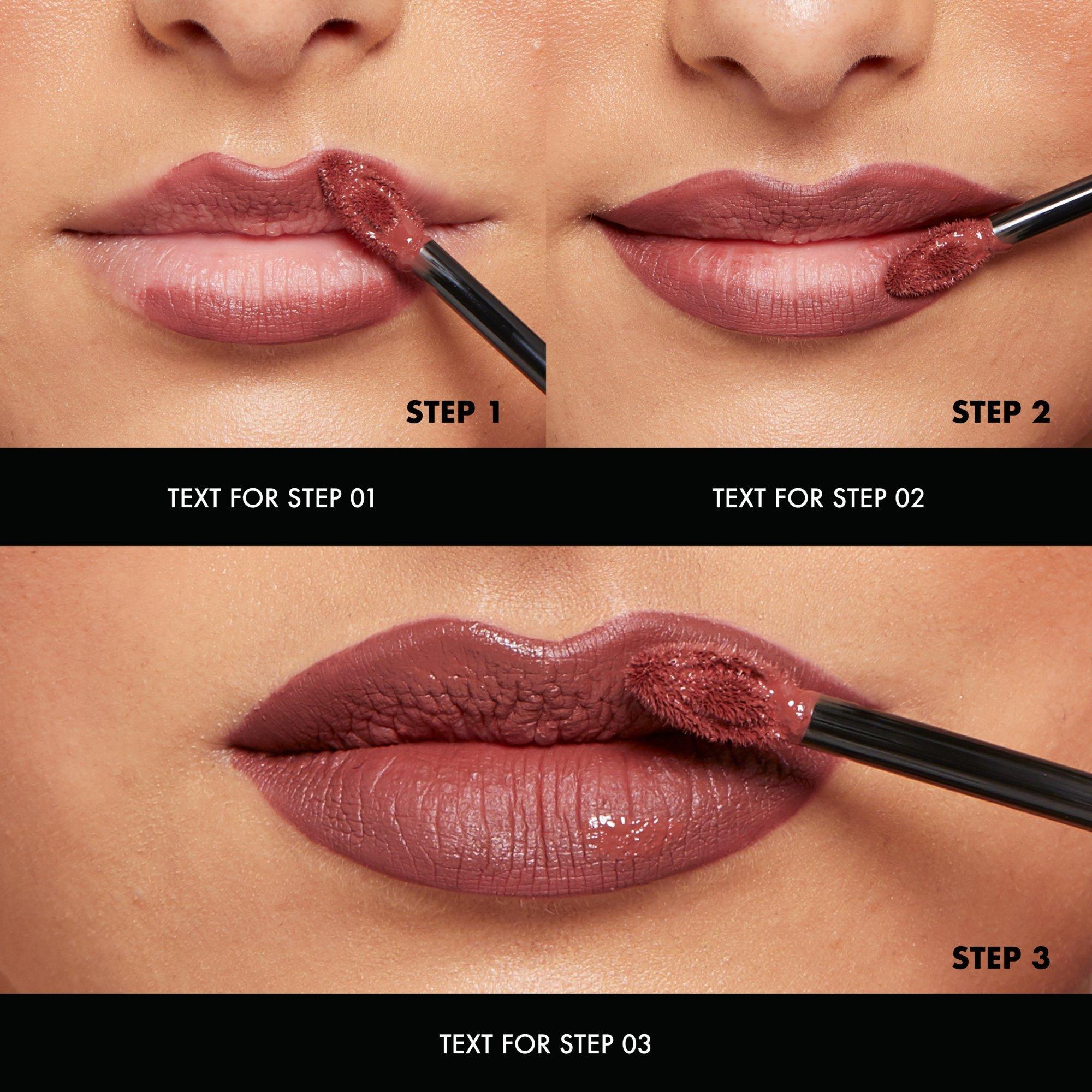 STEP 1

STEP 2

TEXT FOR STEP 01

TEXT FOR STEP 02

STEP 3

TEXT FOR STEP 03