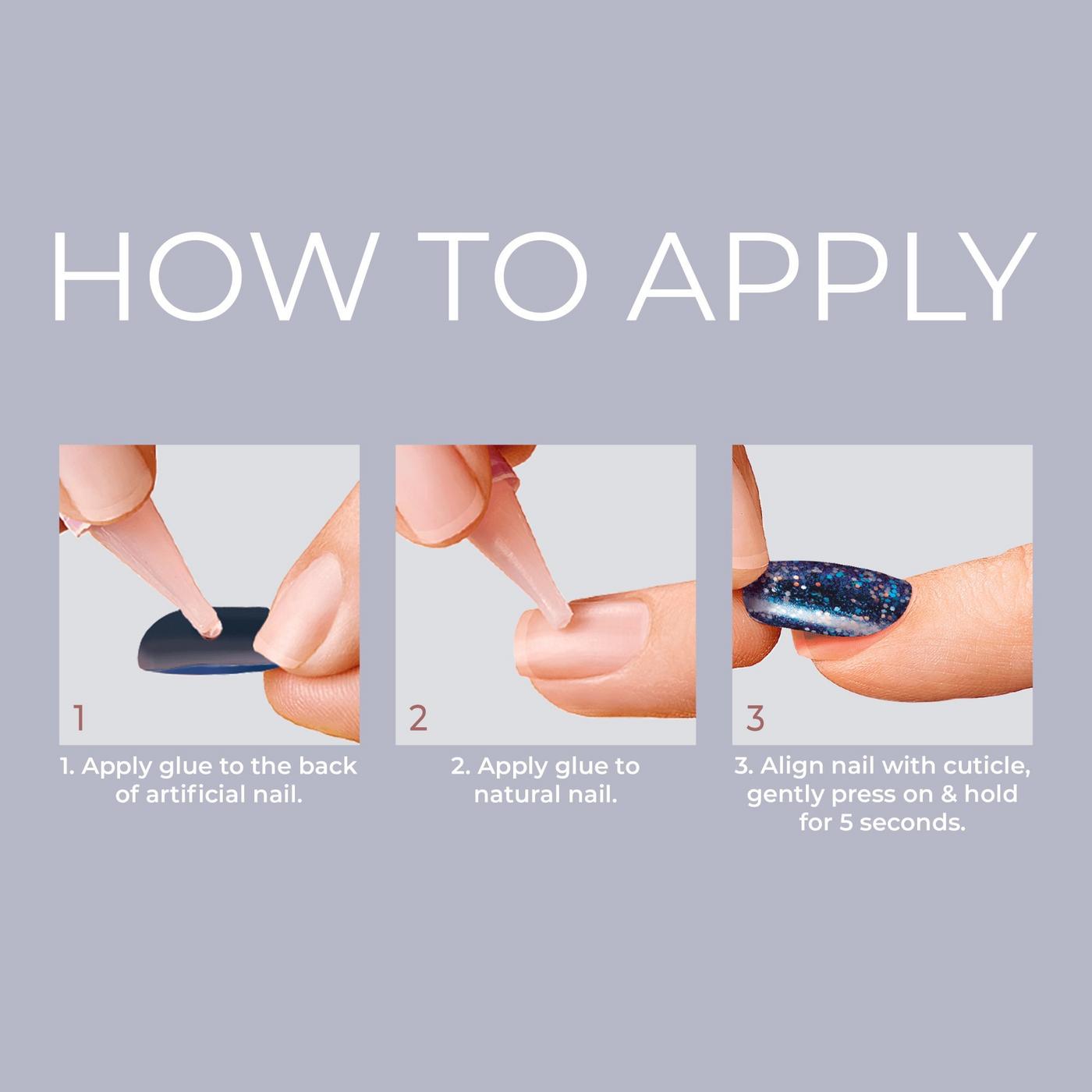 HOW TO APPLY

1

1. Apply glue to the back of artificial nail.

2

2. Apply glue to natural nail.

3

3. Align nail with cuticle, gently press on & hold for 5 seconds.