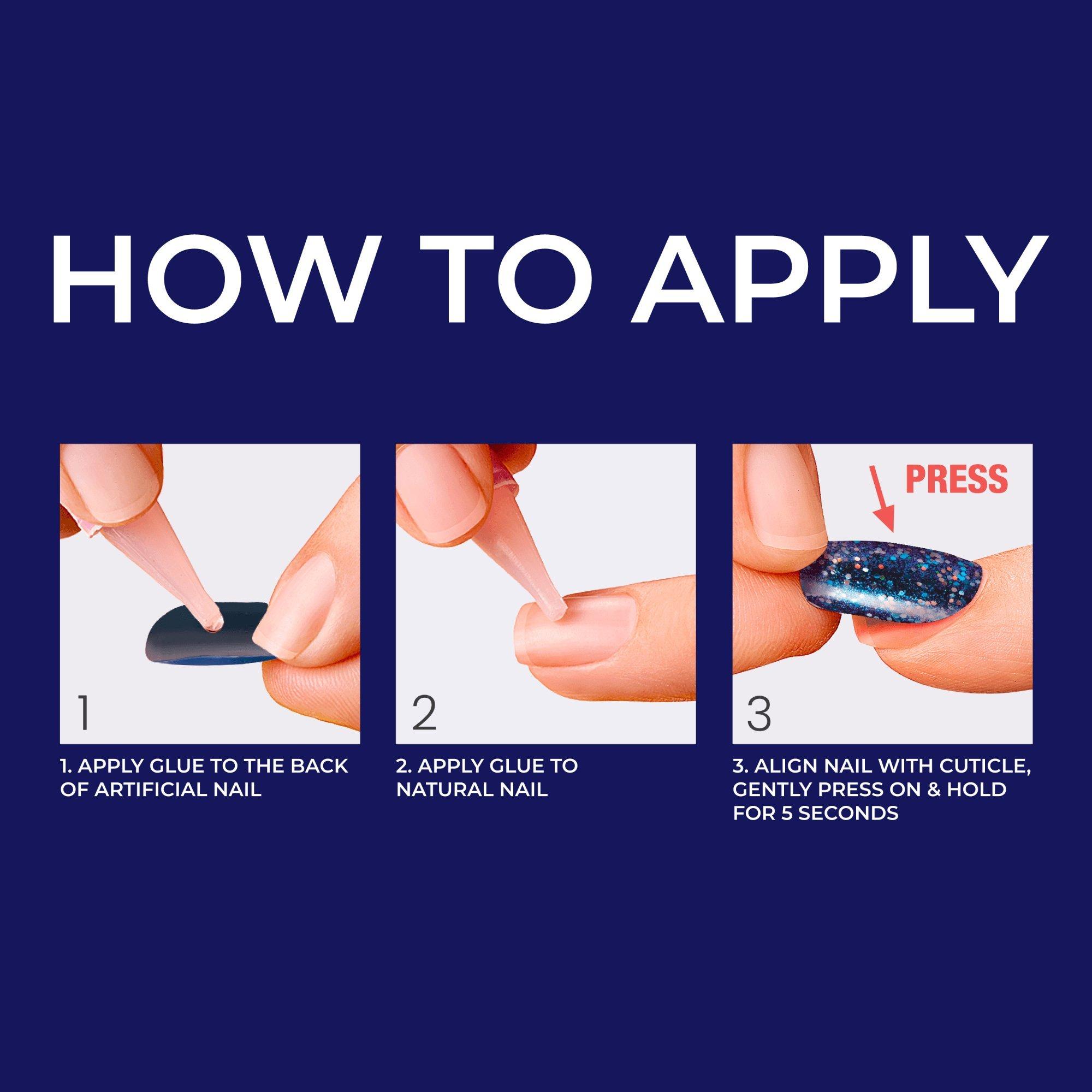 HOW TO APPLY

1

1. APPLY GLUE TO THE BACK OF ARTIFICIAL NAIL

2

2. APPLY GLUE TO NATURAL NAIL

PRESS

3

3. ALIGN NAIL WITH CUTICLE, GENTLY PRESS ON & HOLD FOR 5 SECONDS