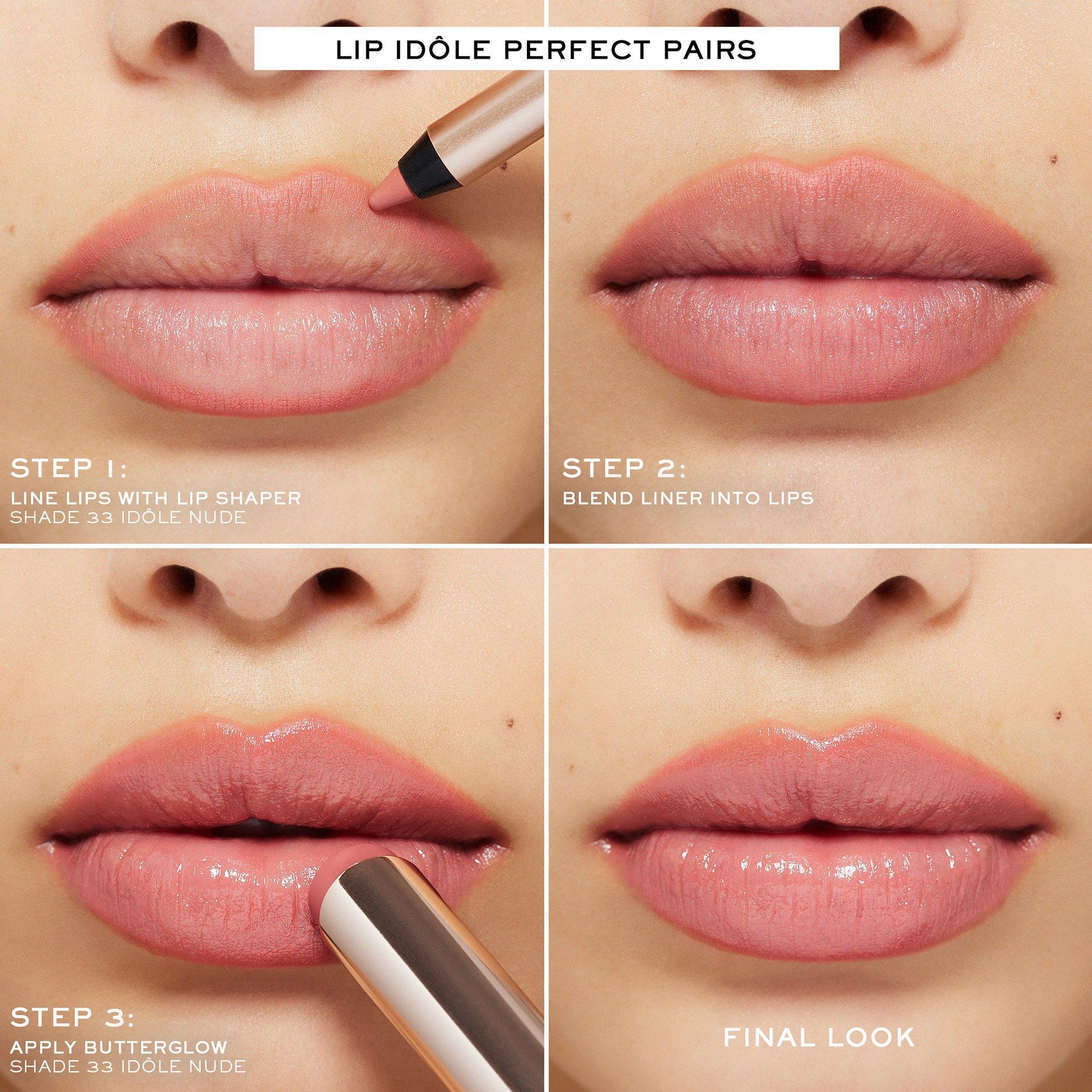 LIP IDÔLE PERFECT PAIRS

STEP 1:
LINE LIPS WITH LIP SHAPER
SHADE 33 IDÔLE NUDE

STEP 2:
BLEND LINER INTO LIPS

STEP 3:
APPLY BUTTERGLOW
SHADE 33 IDÔLE NUDE

FINAL LOOK