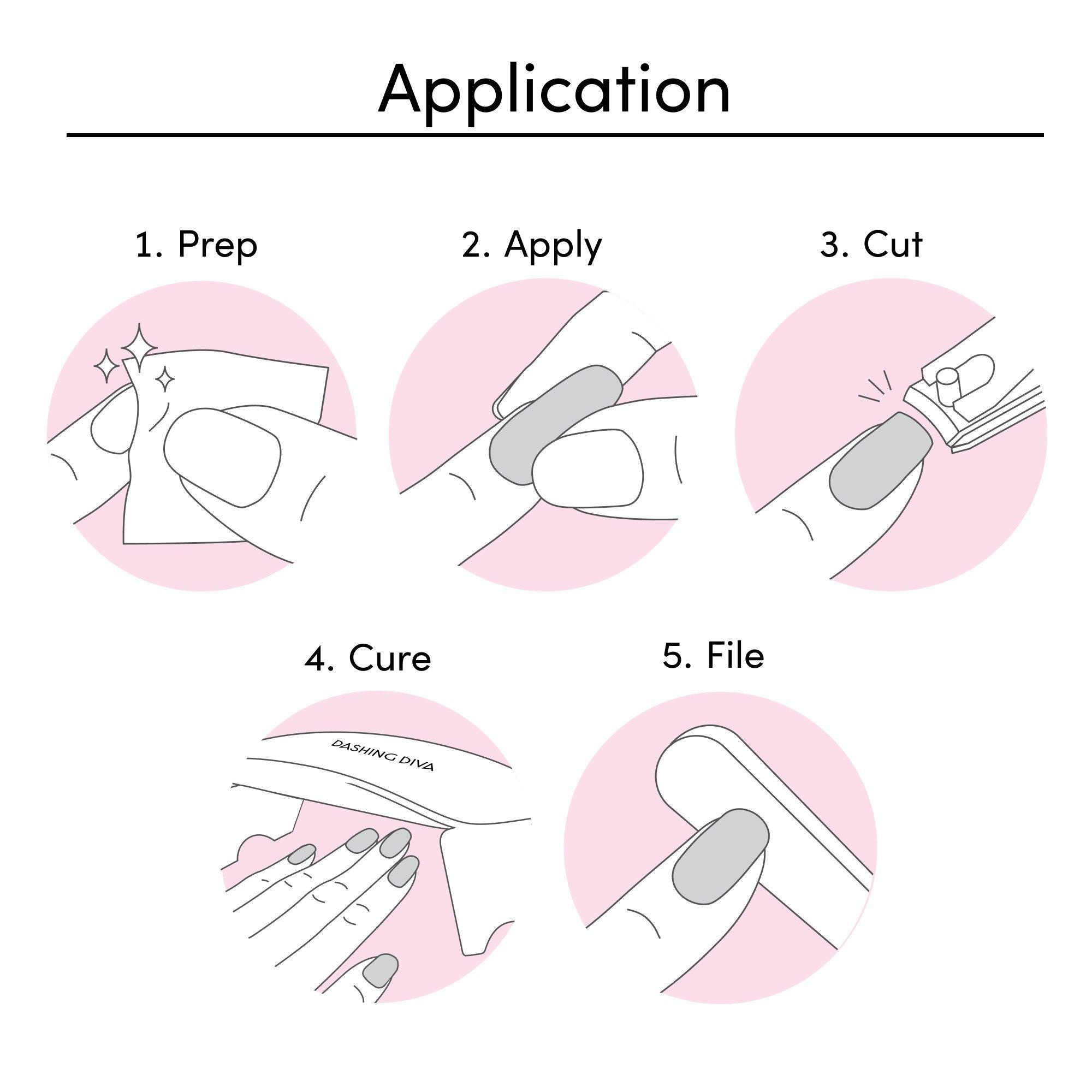 Application

1. Prep

2. Apply

3. Cut

4. Cure

DASHING DIVA

5. File