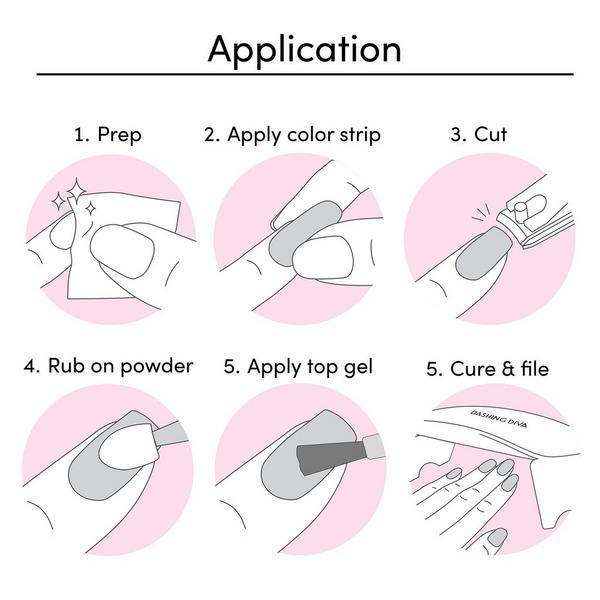 Application

1. Prep

2. Apply color strip

3. Cut

4. Rub on powder

5. Apply top gel

5. Cure & file

DASHING DIVA