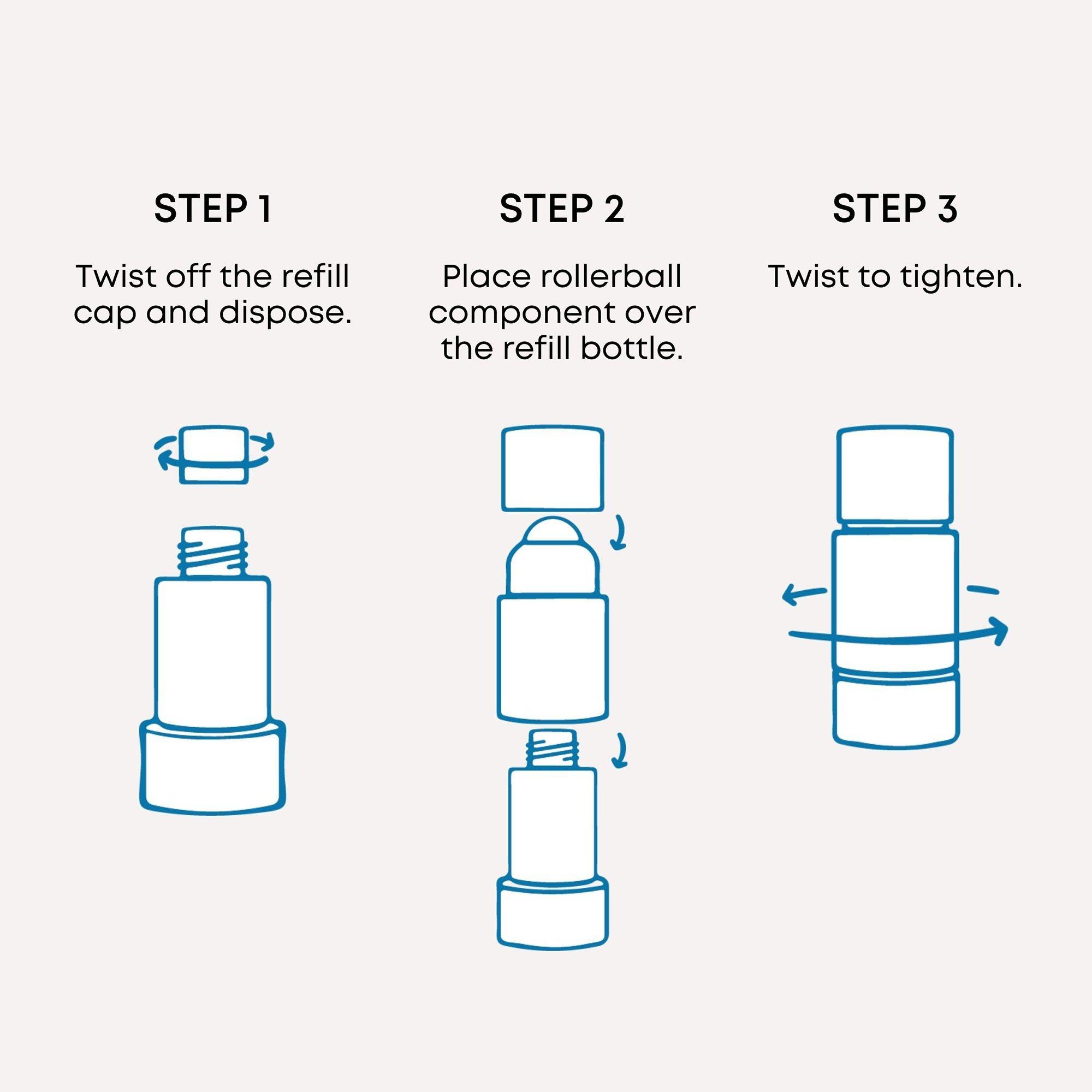 STEP 1

Twist off the refill cap and dispose.

STEP 2

Place rollerball component over the refill bottle.

STEP 3

Twist to tighten.