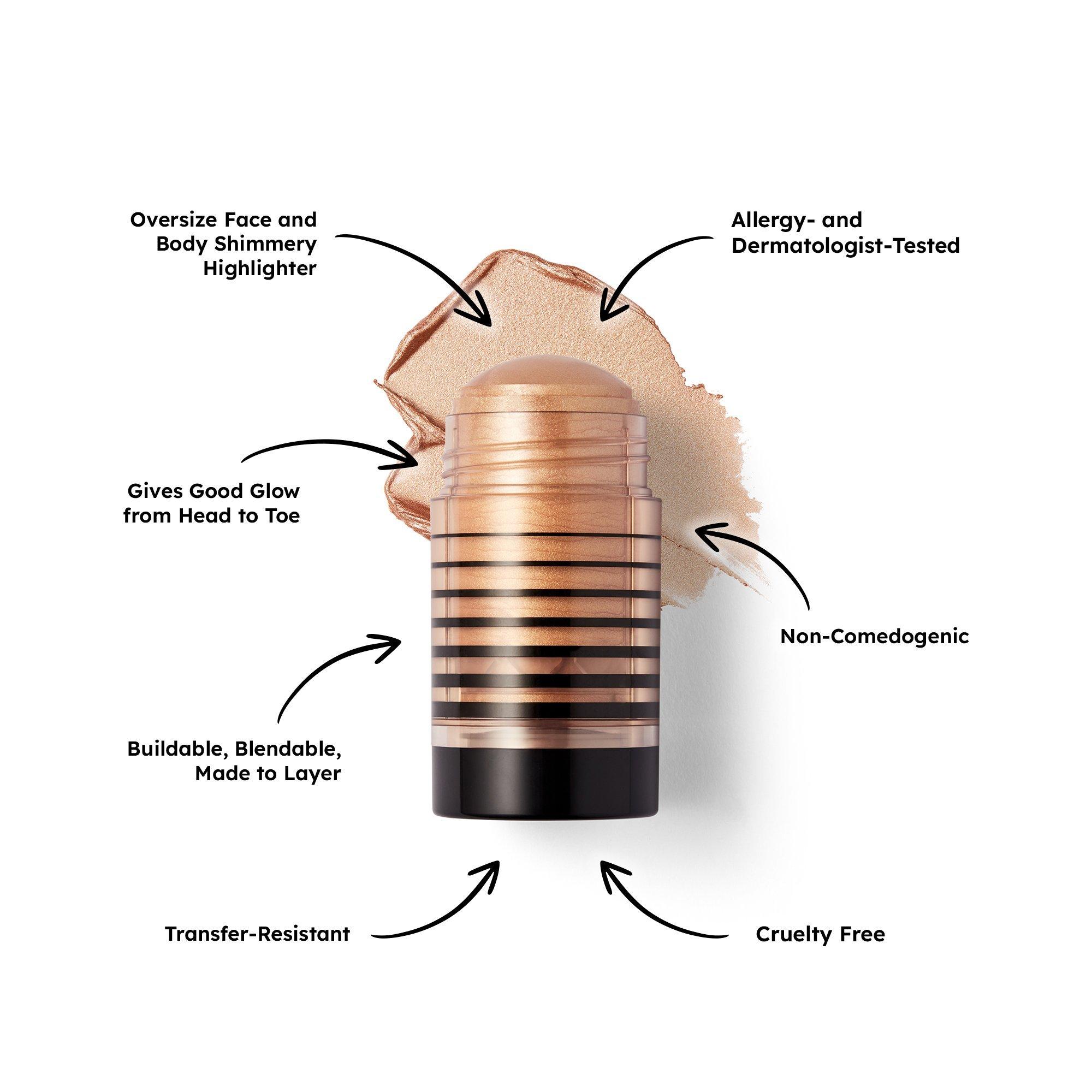 Oversize Face and Body Shimmery Highlighter

Allergy- and Dermatologist-Tested

Gives Good Glow from Head to Toe

Non-Comedogenic

Buildable, Blendable, Made to Layer

Transfer-Resistant

Cruelty Free