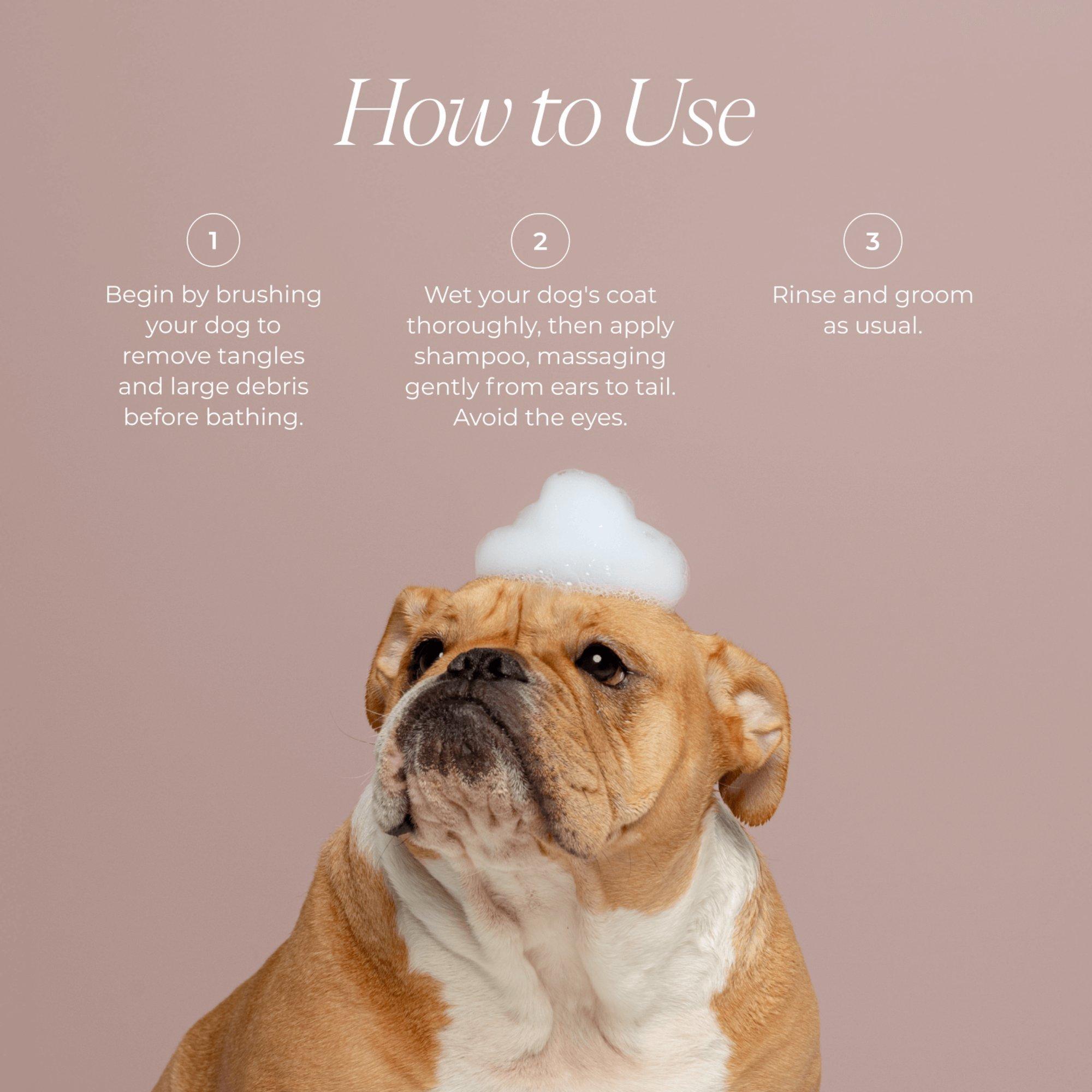 How to Use

1

Begin by brushing your dog to remove tangles and large debris before bathing.

2

Wet your dog's coat thoroughly, then apply shampoo, massaging gently from ears to tail. Avoid the eyes.

3

Rinse and groom as usual.