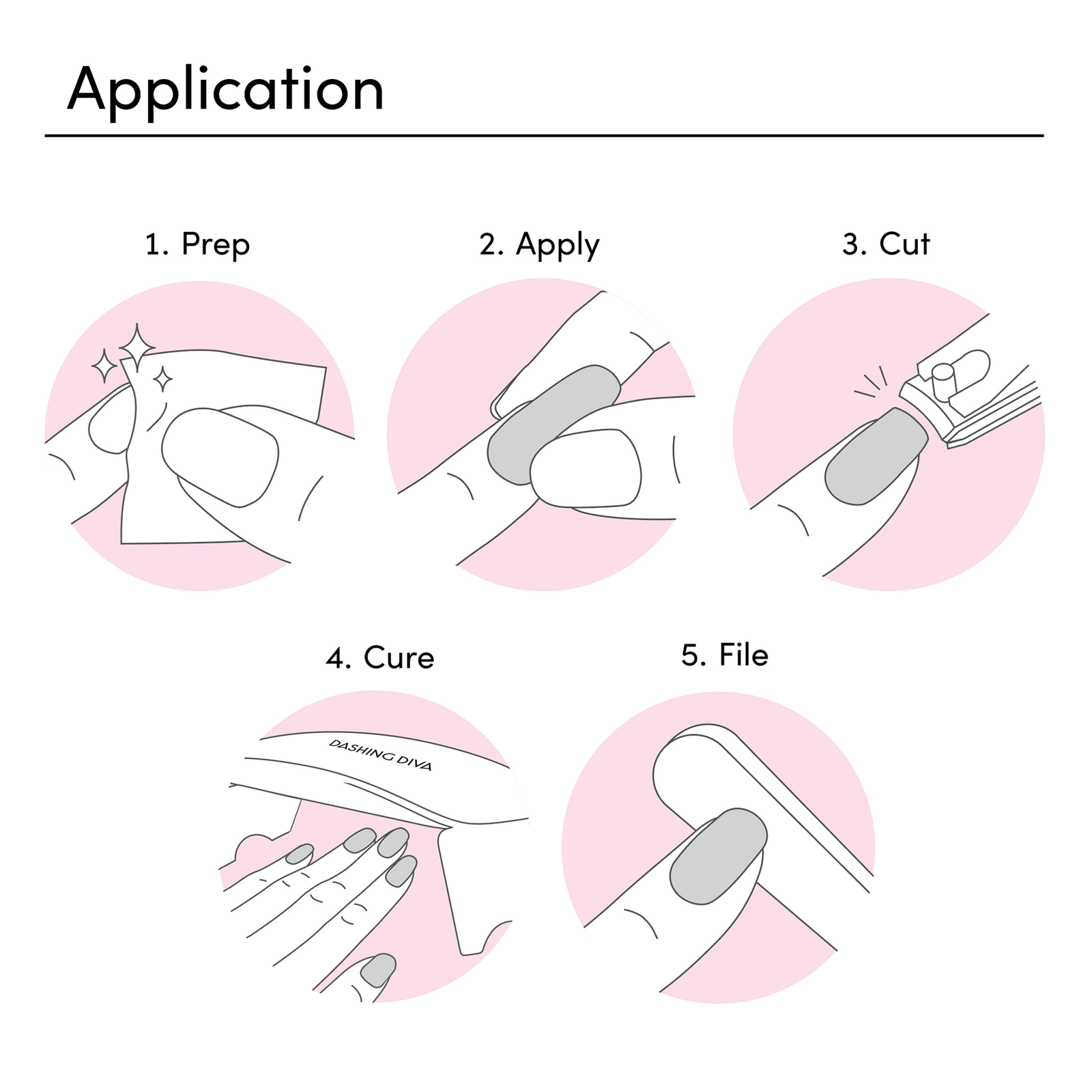 Application

1. Prep

2. Apply

3. Cut

4. Cure

DASHING DIVA

5. File