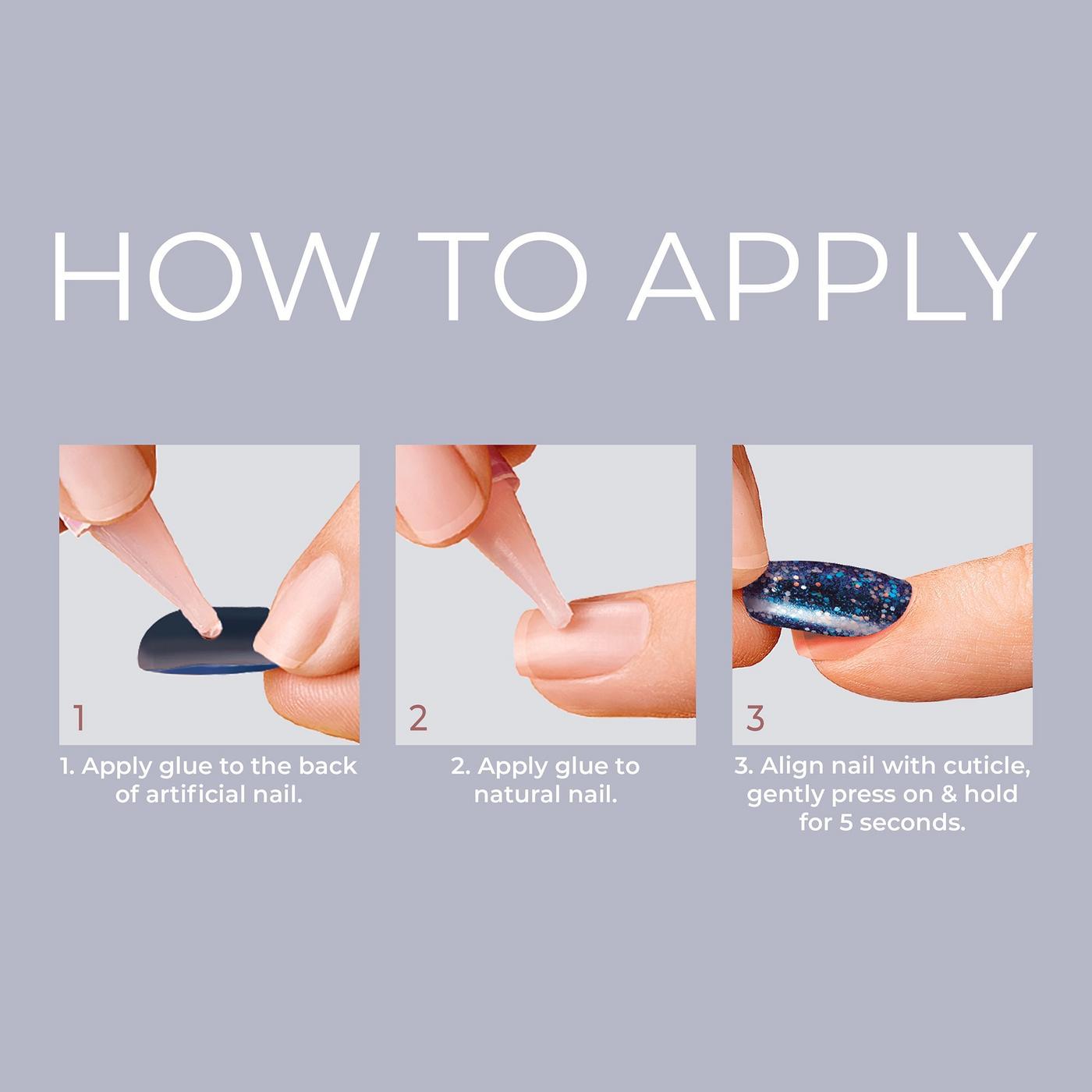 HOW TO APPLY

1

1. Apply glue to the back of artificial nail.

2

2. Apply glue to natural nail.

3

3. Align nail with cuticle, gently press on & hold for 5 seconds.