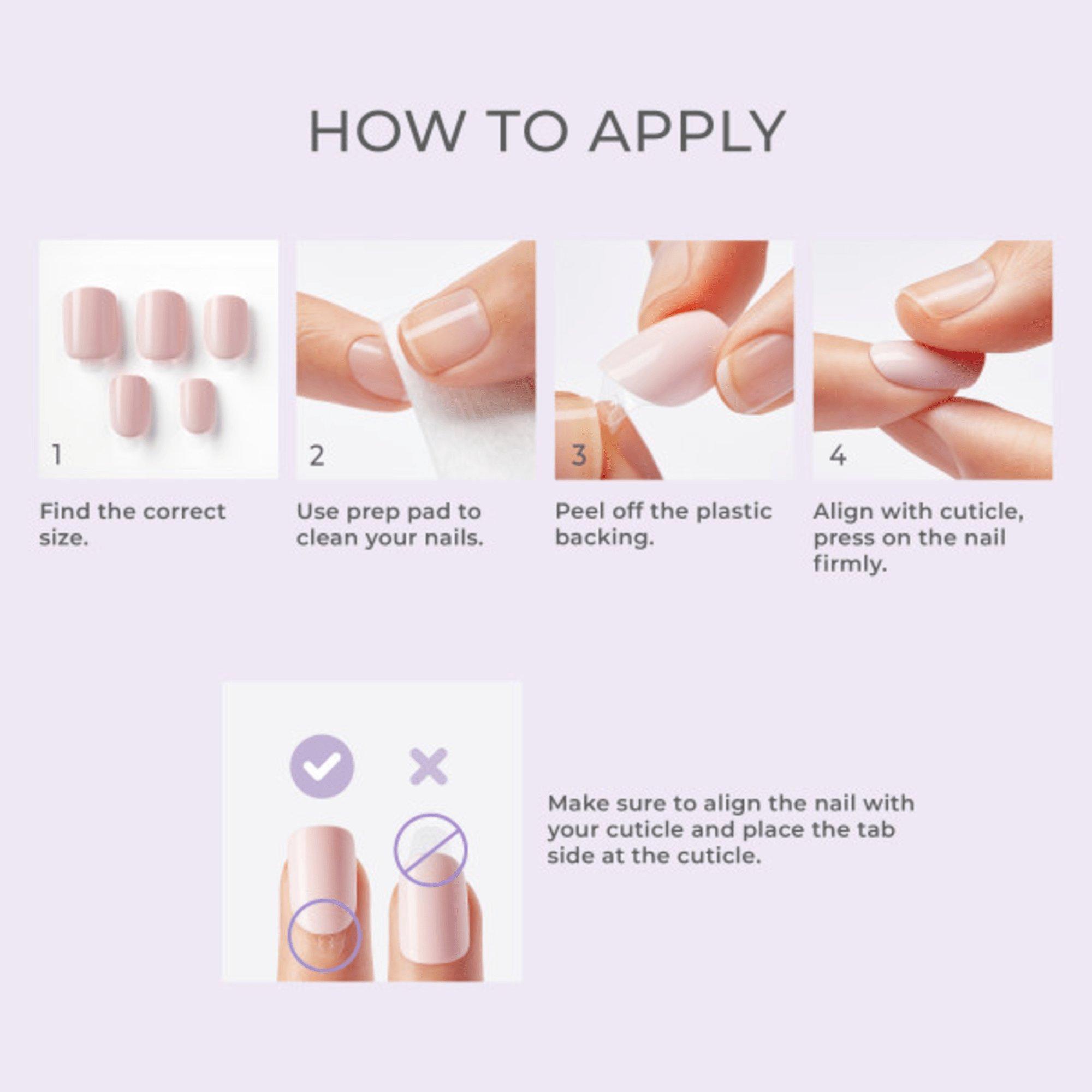 HOW TO APPLY

1

Find the correct size.

2

Use prep pad to clean your nails.

3

Peel off the plastic backing.

4

Align with cuticle, press on the nail firmly.

Make sure to align the nail with your cuticle and place the tab side at the cuticle.