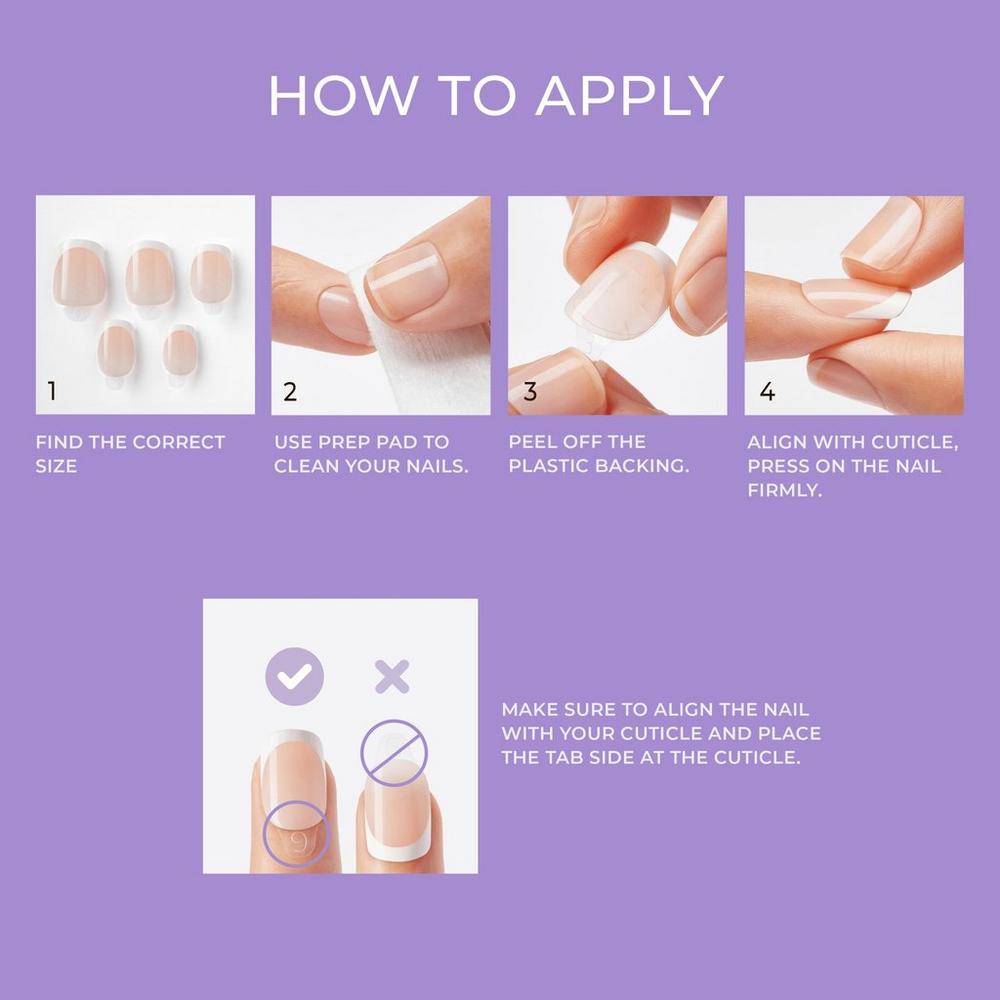 HOW TO APPLY

1

FIND THE CORRECT SIZE

2

USE PREP PAD TO CLEAN YOUR NAILS.

3

PEEL OFF THE PLASTIC BACKING.

4

ALIGN WITH CUTICLE, PRESS ON THE NAIL FIRMLY.

MAKE SURE TO ALIGN THE NAIL WITH YOUR CUTICLE AND PLACE THE TAB SIDE AT THE CUTICLE.