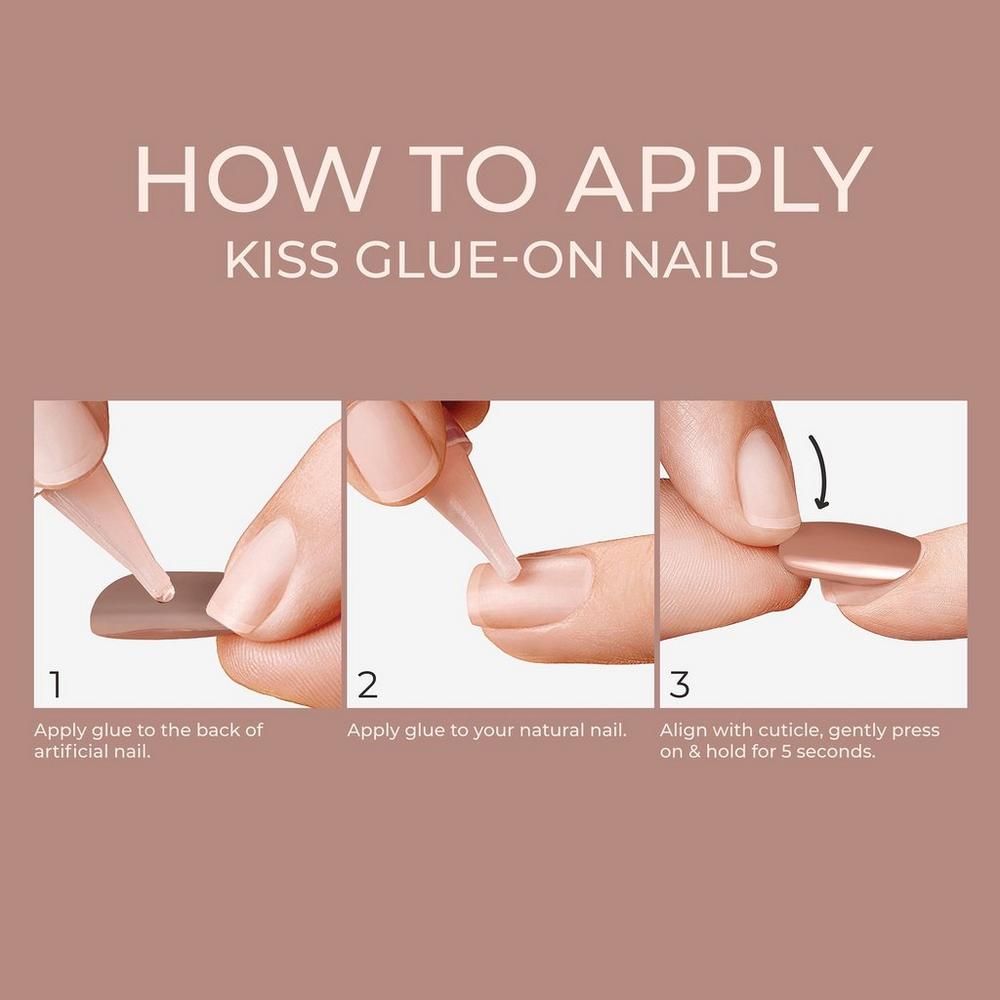 HOW TO APPLY
KISS GLUE-ON NAILS

1
Apply glue to the back of artificial nail.

2
Apply glue to your natural nail.

3
Align with cuticle, gently press on & hold for 5 seconds.