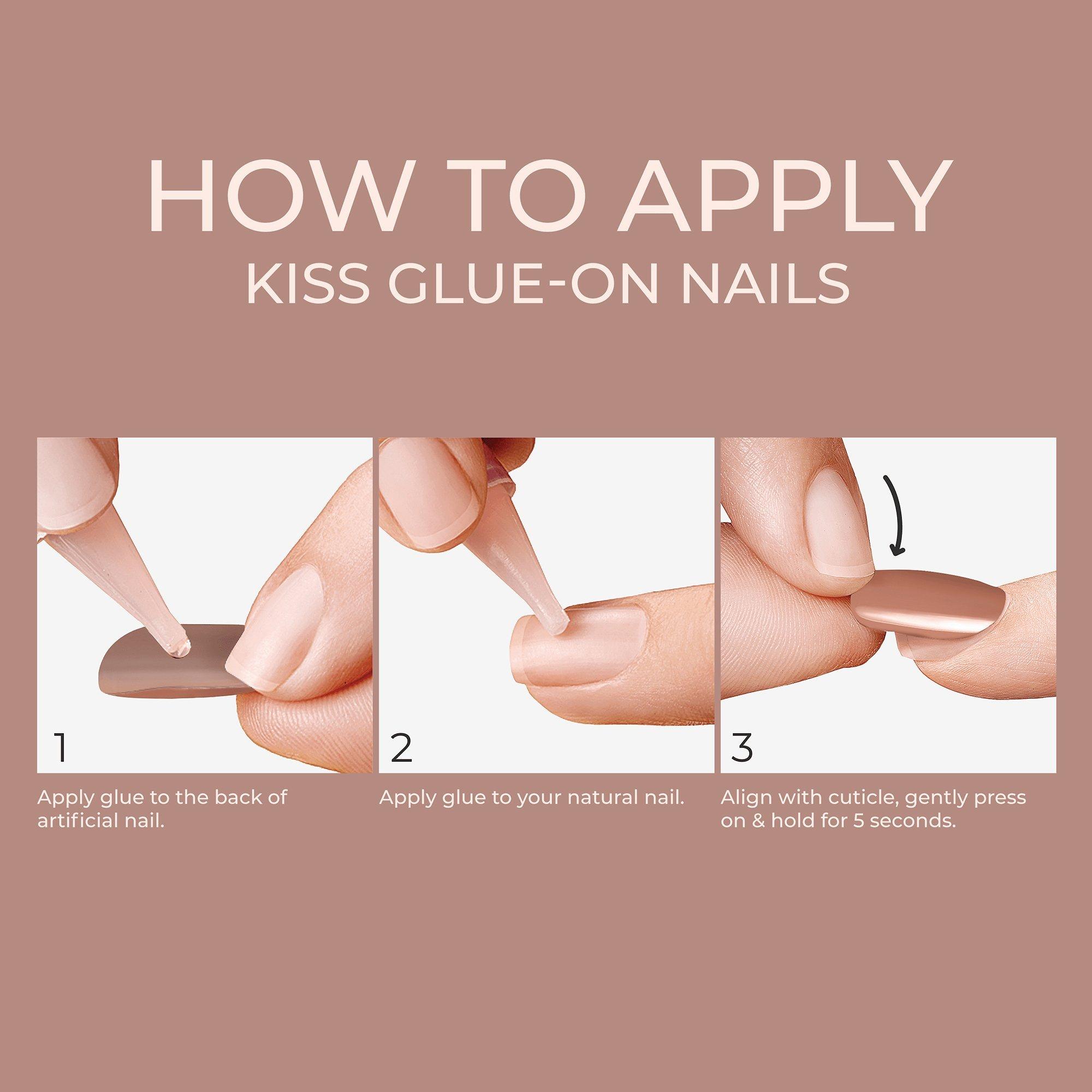 HOW TO APPLY
KISS GLUE-ON NAILS

1

Apply glue to the back of artificial nail.

2

Apply glue to your natural nail.

3

Align with cuticle, gently press on & hold for 5 seconds.