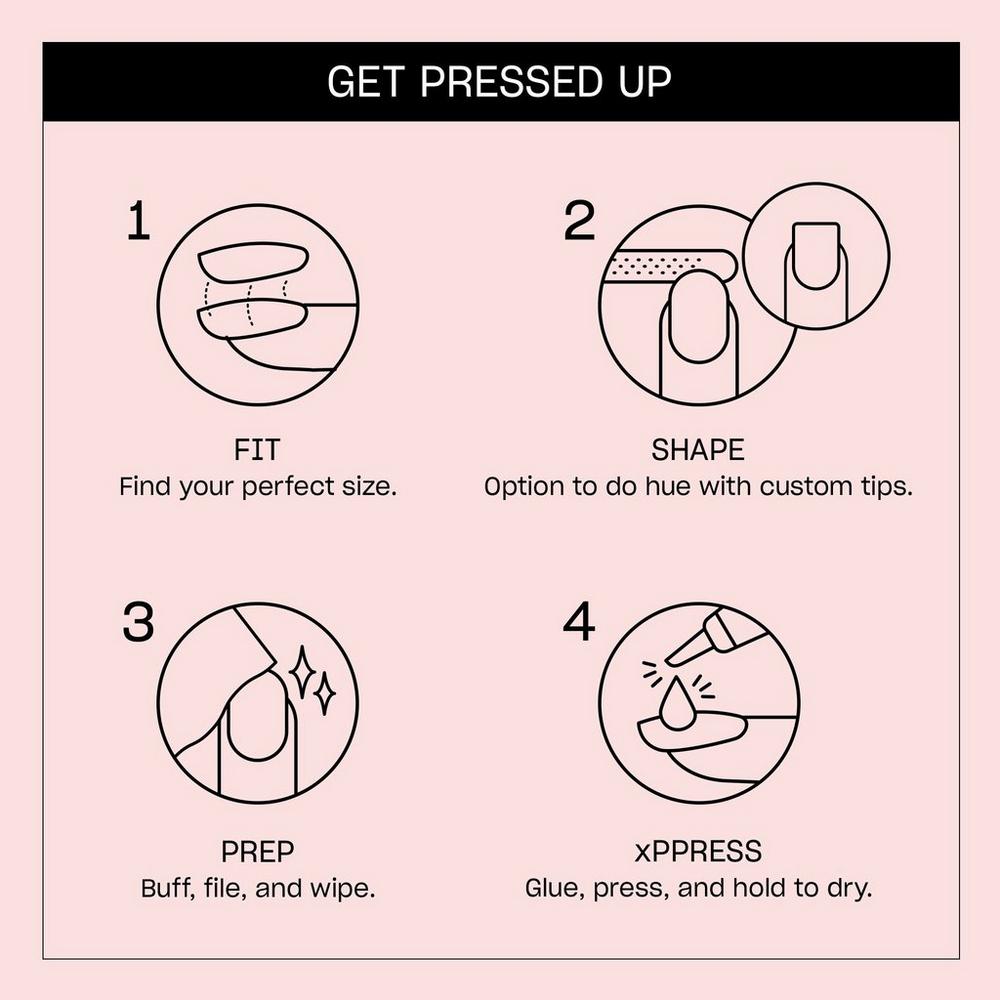 GET PRESSED UP

1

FIT
Find your perfect size.

2

SHAPE
Option to do hue with custom tips.

3

PREP
Buff, file, and wipe.

4

xPPRESS
Glue, press, and hold to dry.