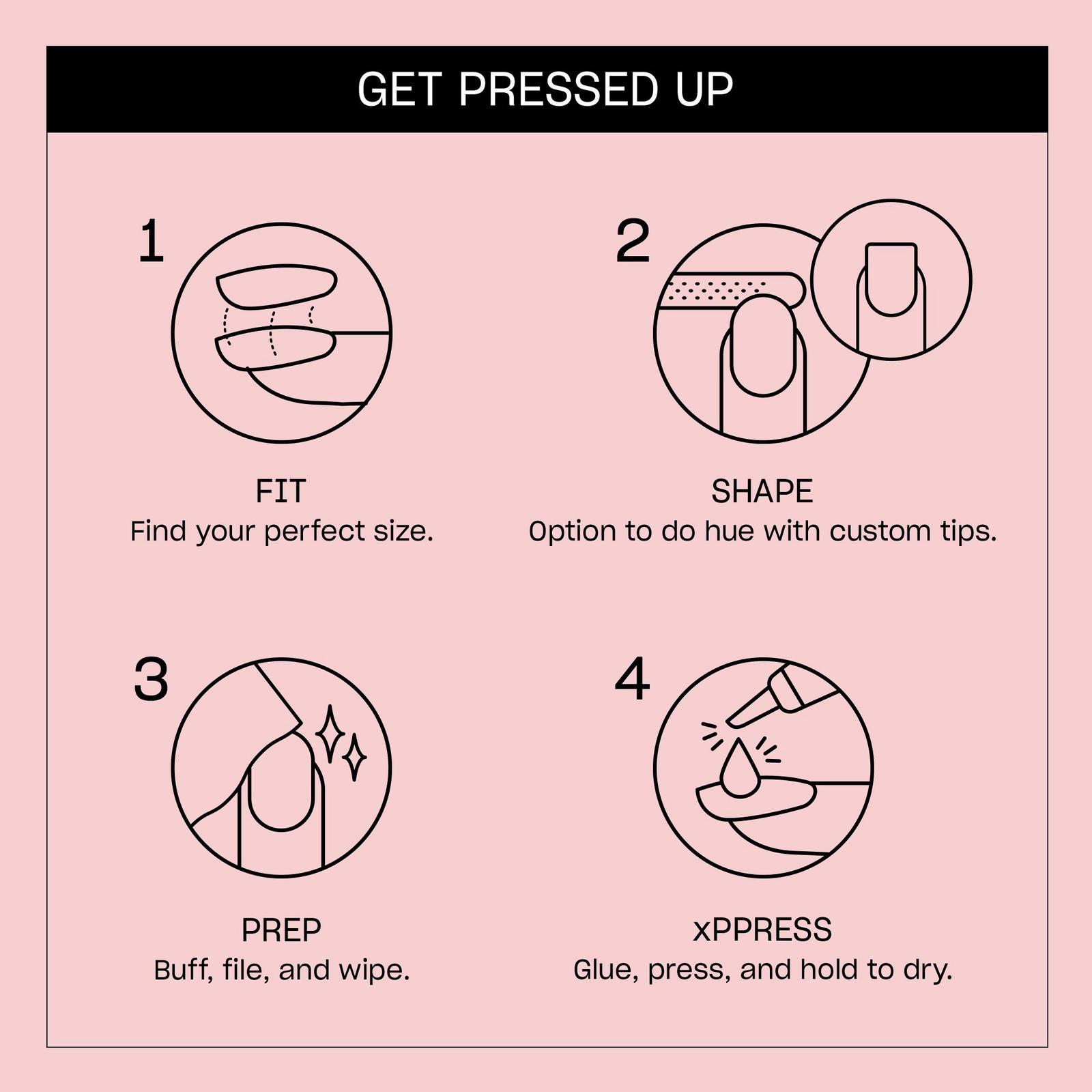 GET PRESSED UP

1

FIT
Find your perfect size.

2

SHAPE
Option to do hue with custom tips.

3

PREP
Buff, file, and wipe.

4

xPPRESS
Glue, press, and hold to dry.