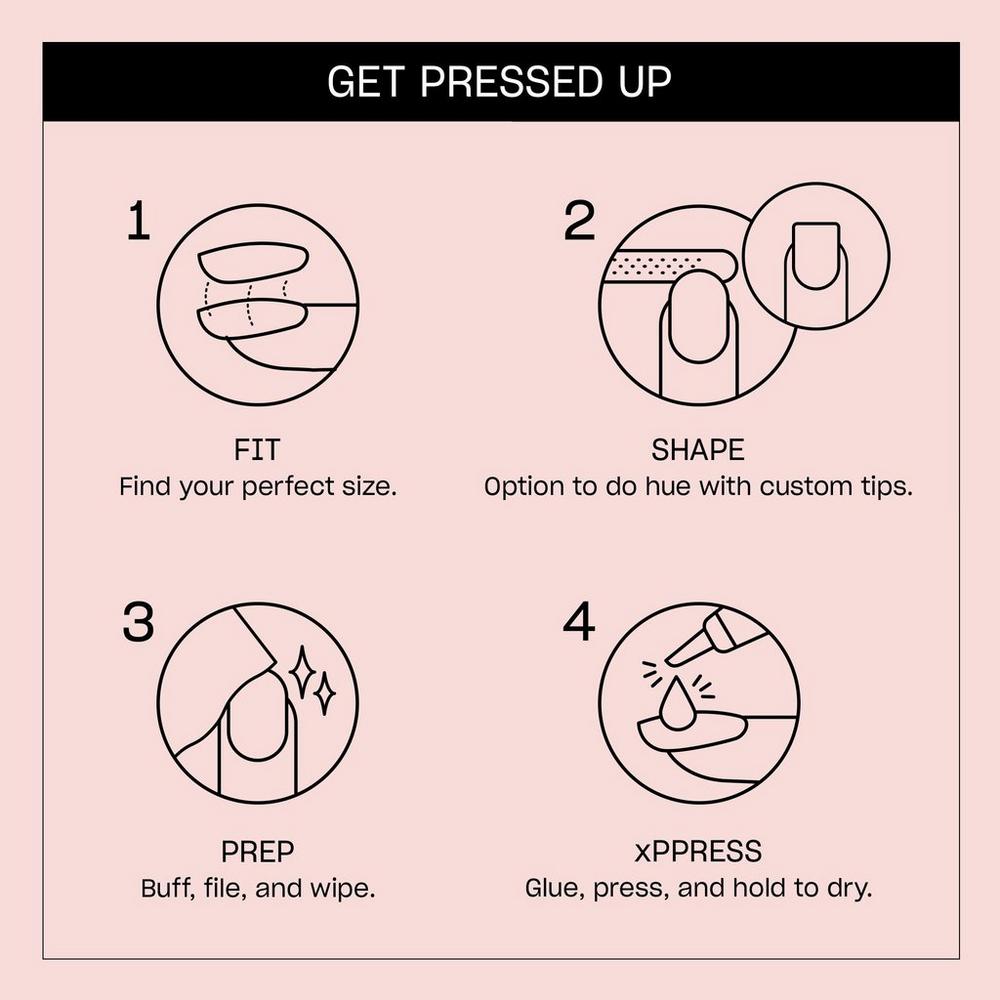 GET PRESSED UP

1

FIT
Find your perfect size.

2

SHAPE
Option to do hue with custom tips.

3

PREP
Buff, file, and wipe.

4

xPPRESS
Glue, press, and hold to dry.