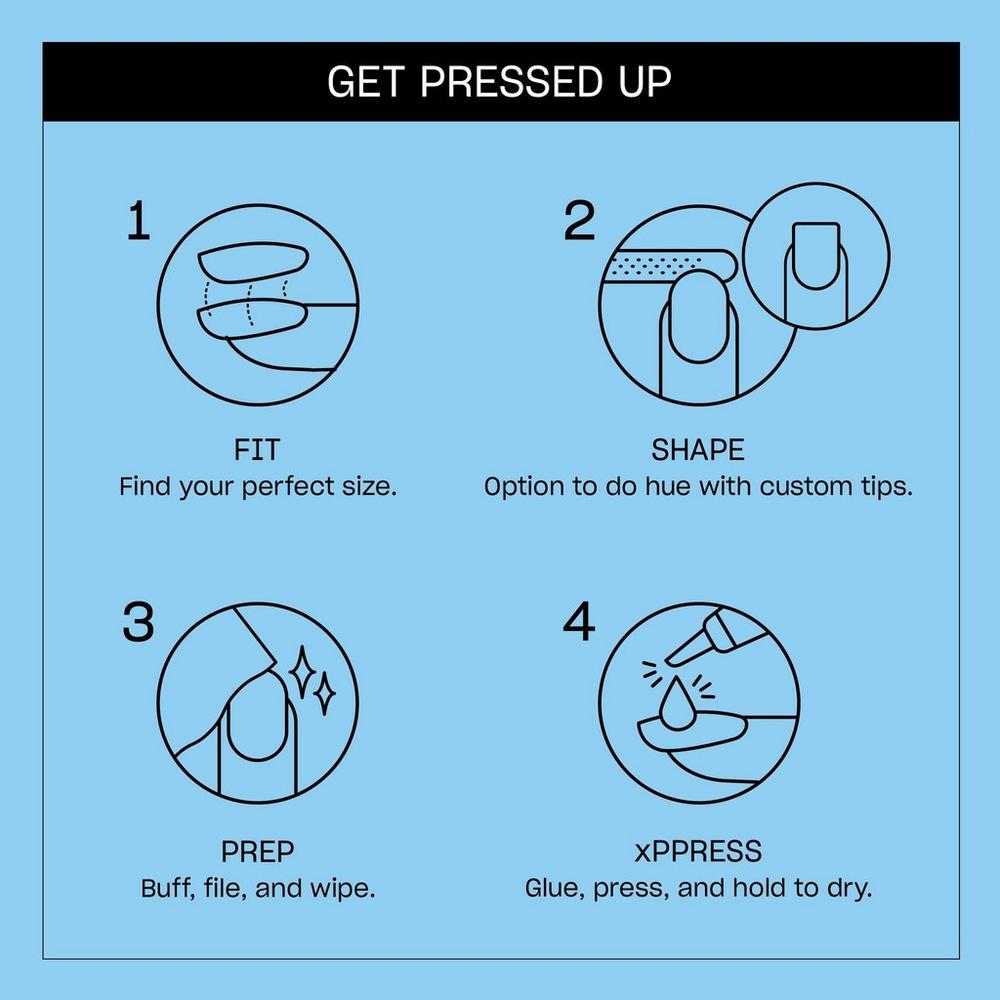 GET PRESSED UP

1

FIT
Find your perfect size.

2

SHAPE
Option to do hue with custom tips.

3

PREP
Buff, file, and wipe.

4

xPPRESS
Glue, press, and hold to dry.