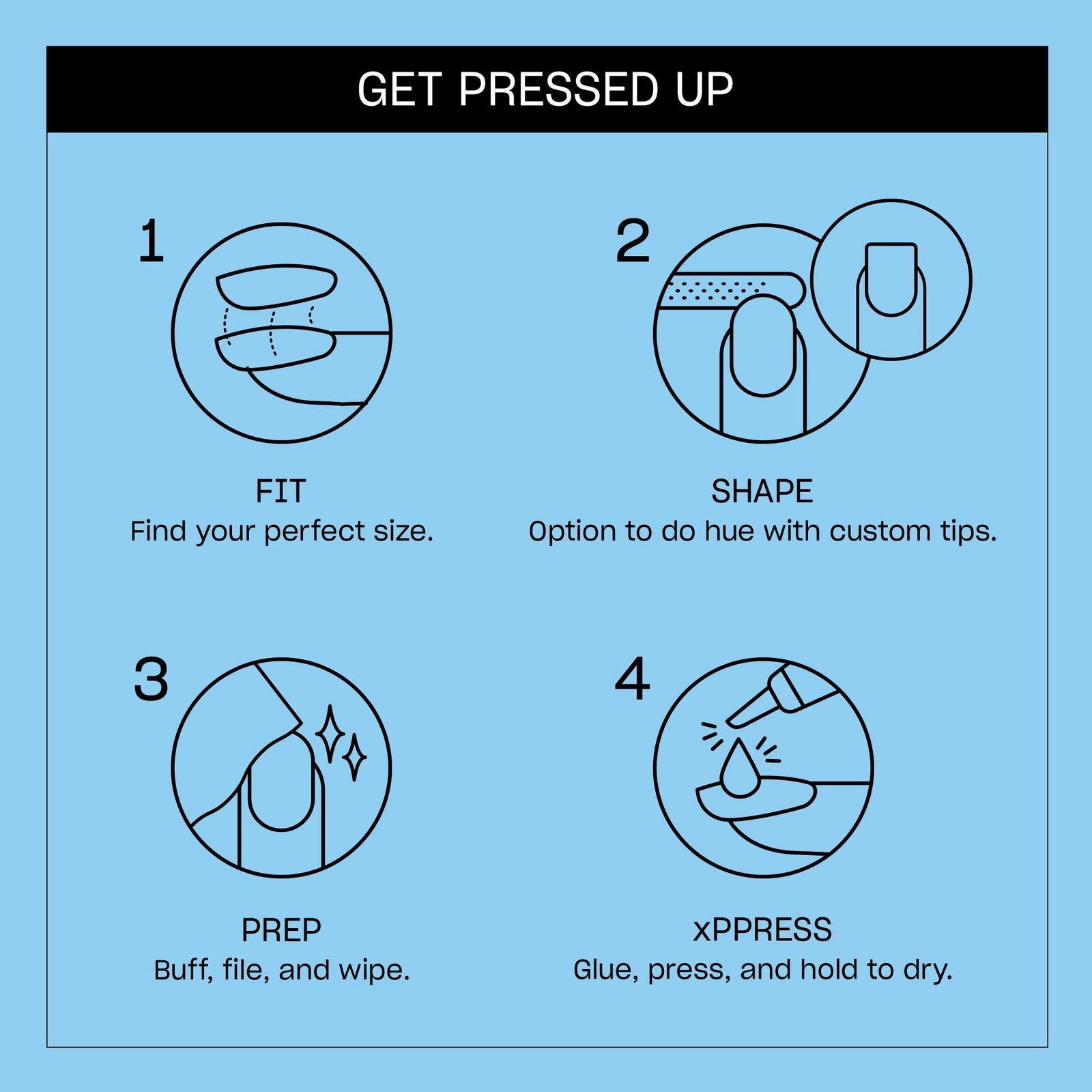 GET PRESSED UP

1

FIT
Find your perfect size.

2

SHAPE
Option to do hue with custom tips.

3

PREP
Buff, file, and wipe.

4

xPPRESS
Glue, press, and hold to dry.