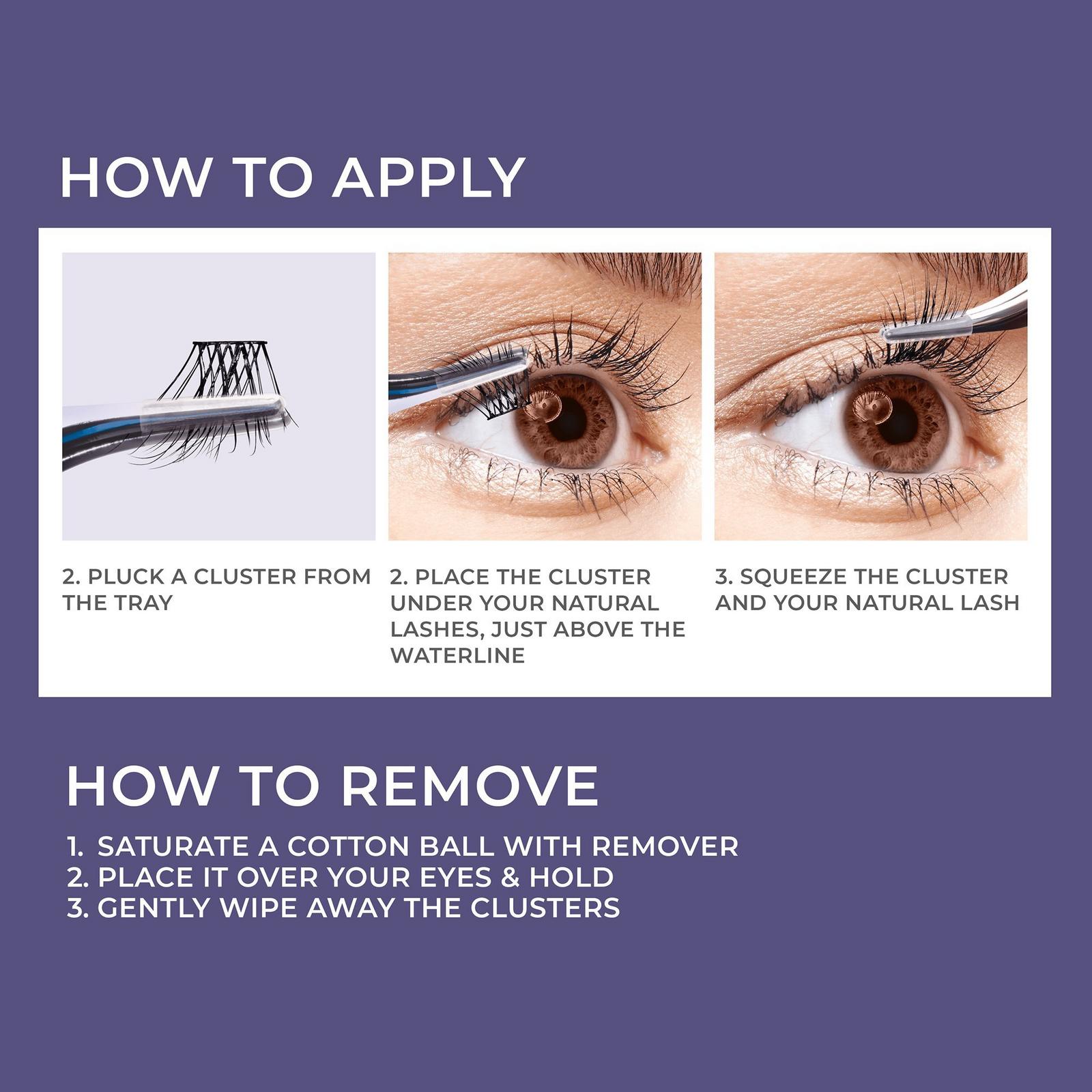 HOW TO APPLY

2. PLUCK A CLUSTER FROM THE TRAY

2. PLACE THE CLUSTER UNDER YOUR NATURAL LASHES, JUST ABOVE THE WATERLINE

3. SQUEEZE THE CLUSTER AND YOUR NATURAL LASH

HOW TO REMOVE

1. SATURATE A COTTON BALL WITH REMOVER
2. PLACE IT OVER YOUR EYES & HOLD
3. GENTLY WIPE AWAY THE CLUSTERS