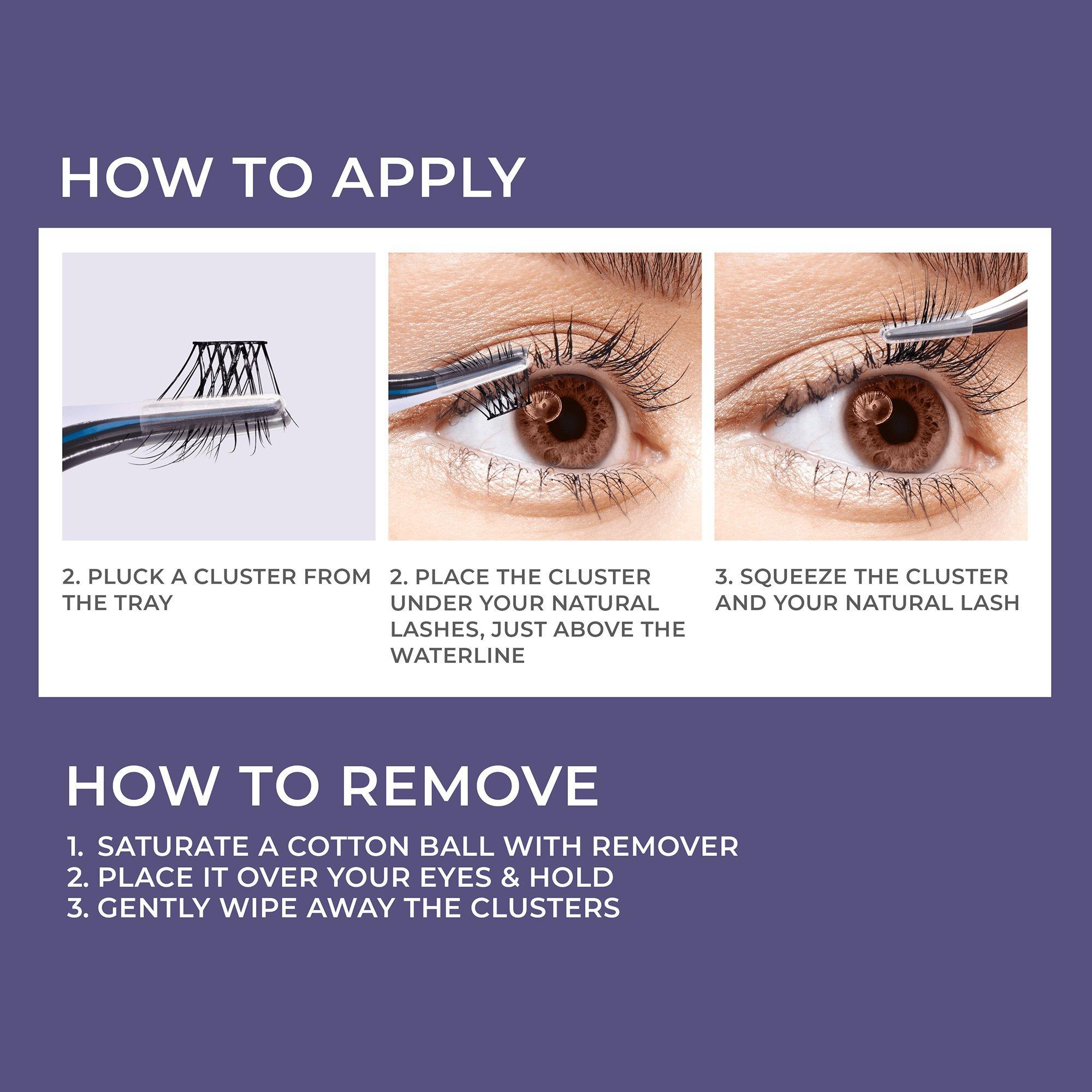 HOW TO APPLY

2. PLUCK A CLUSTER FROM THE TRAY

2. PLACE THE CLUSTER UNDER YOUR NATURAL LASHES, JUST ABOVE THE WATERLINE

3. SQUEEZE THE CLUSTER AND YOUR NATURAL LASH

HOW TO REMOVE

1. SATURATE A COTTON BALL WITH REMOVER
2. PLACE IT OVER YOUR EYES & HOLD
3. GENTLY WIPE AWAY THE CLUSTERS