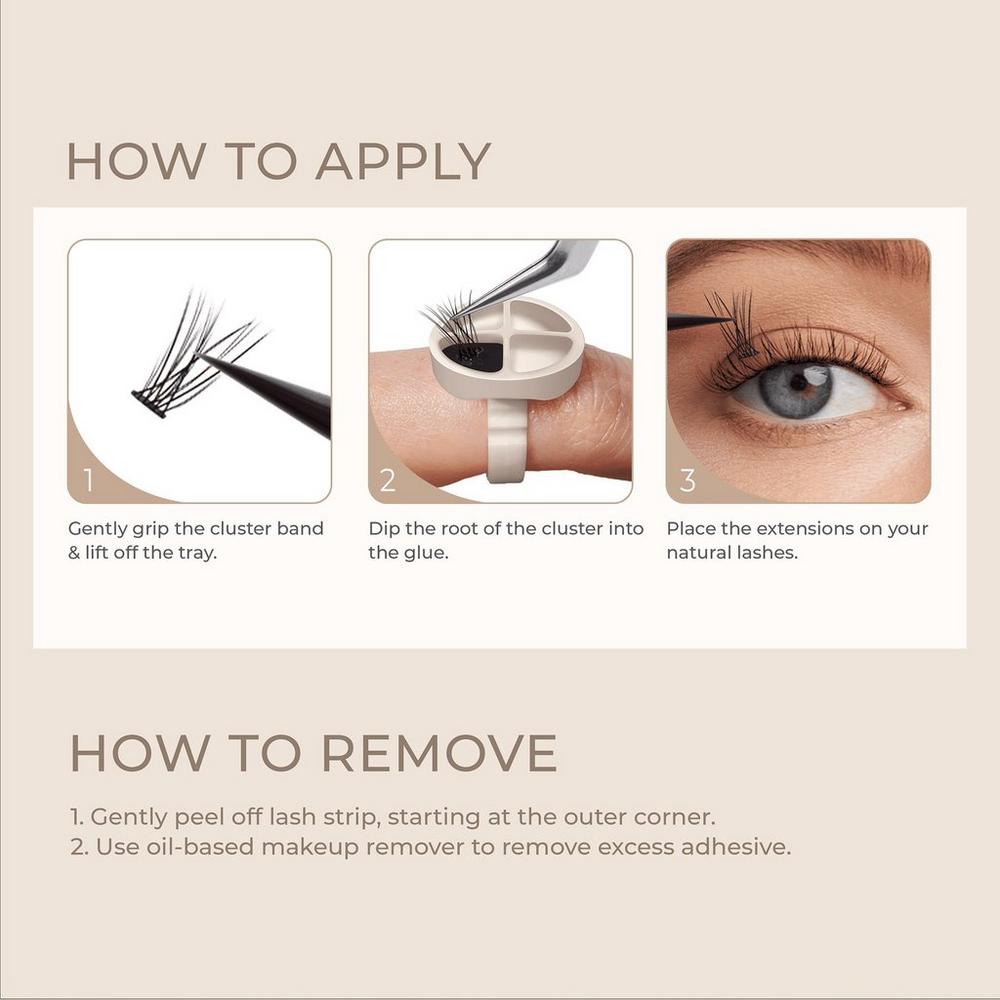 HOW TO APPLY

1

Gently grip the cluster band & lift off the tray.

2

Dip the root of the cluster into the glue.

3

Place the extensions on your natural lashes.

HOW TO REMOVE

1. Gently peel off lash strip, starting at the outer corner.
2. Use oil-based makeup remover to remove excess adhesive.