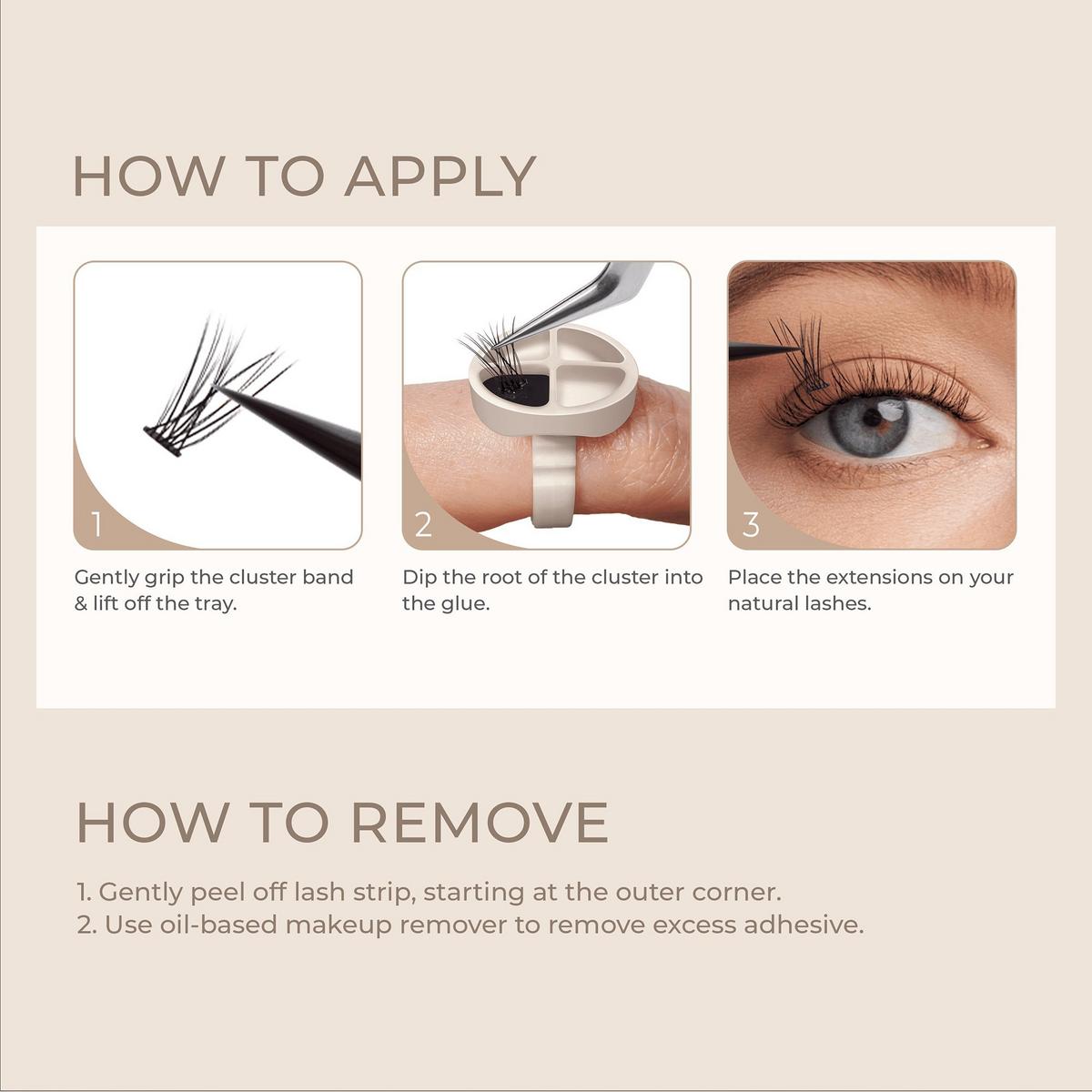 HOW TO APPLY

1

Gently grip the cluster band & lift off the tray.

2

Dip the root of the cluster into the glue.

3

Place the extensions on your natural lashes.

HOW TO REMOVE

1. Gently peel off lash strip, starting at the outer corner.
2. Use oil-based makeup remover to remove excess adhesive.