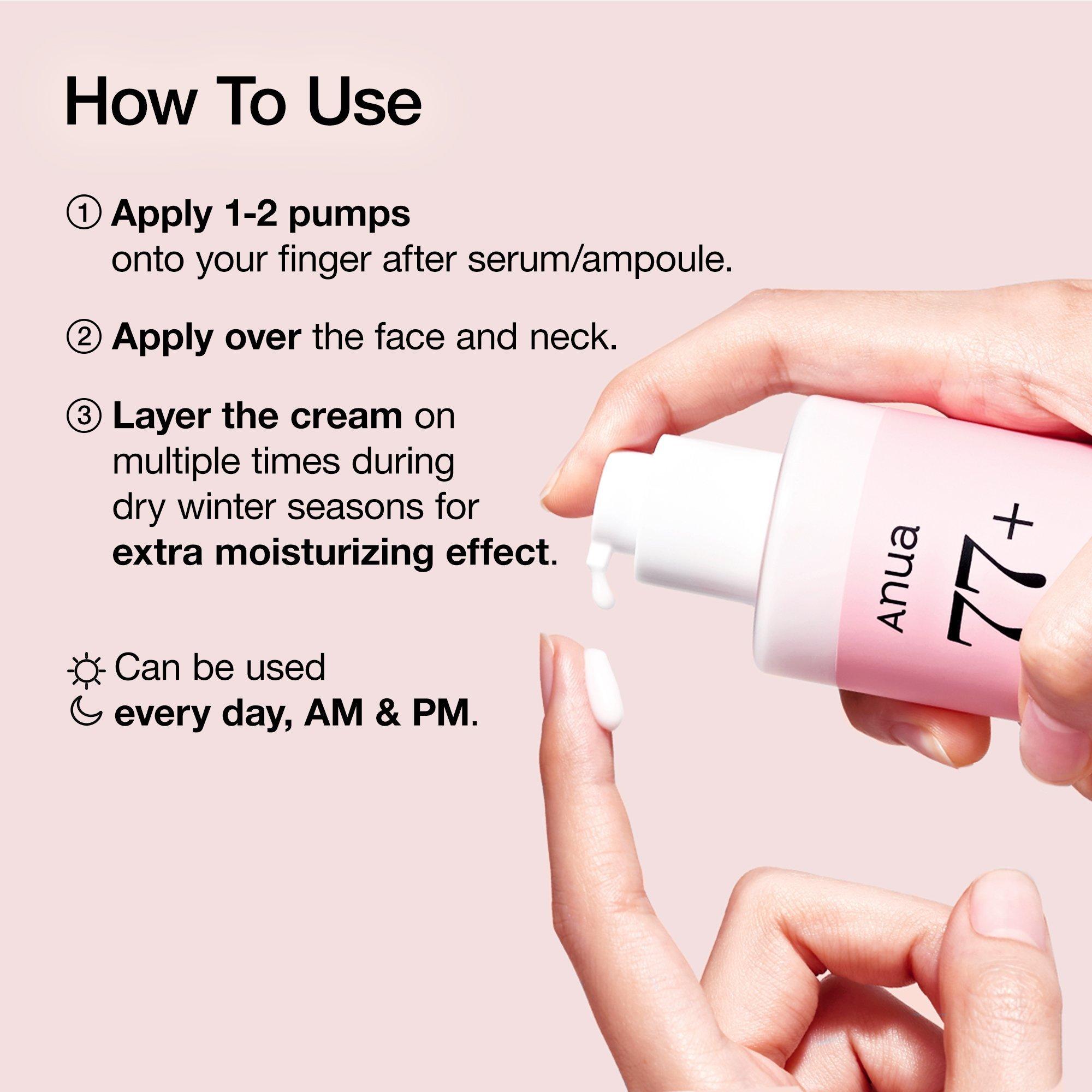 How To Use

① Apply 1-2 pumps onto your finger after serum/ampoule.

② Apply over the face and neck.

③ Layer the cream on multiple times during dry winter seasons for extra moisturizing effect.

Can be used every day, AM & PM.

Anua
77+