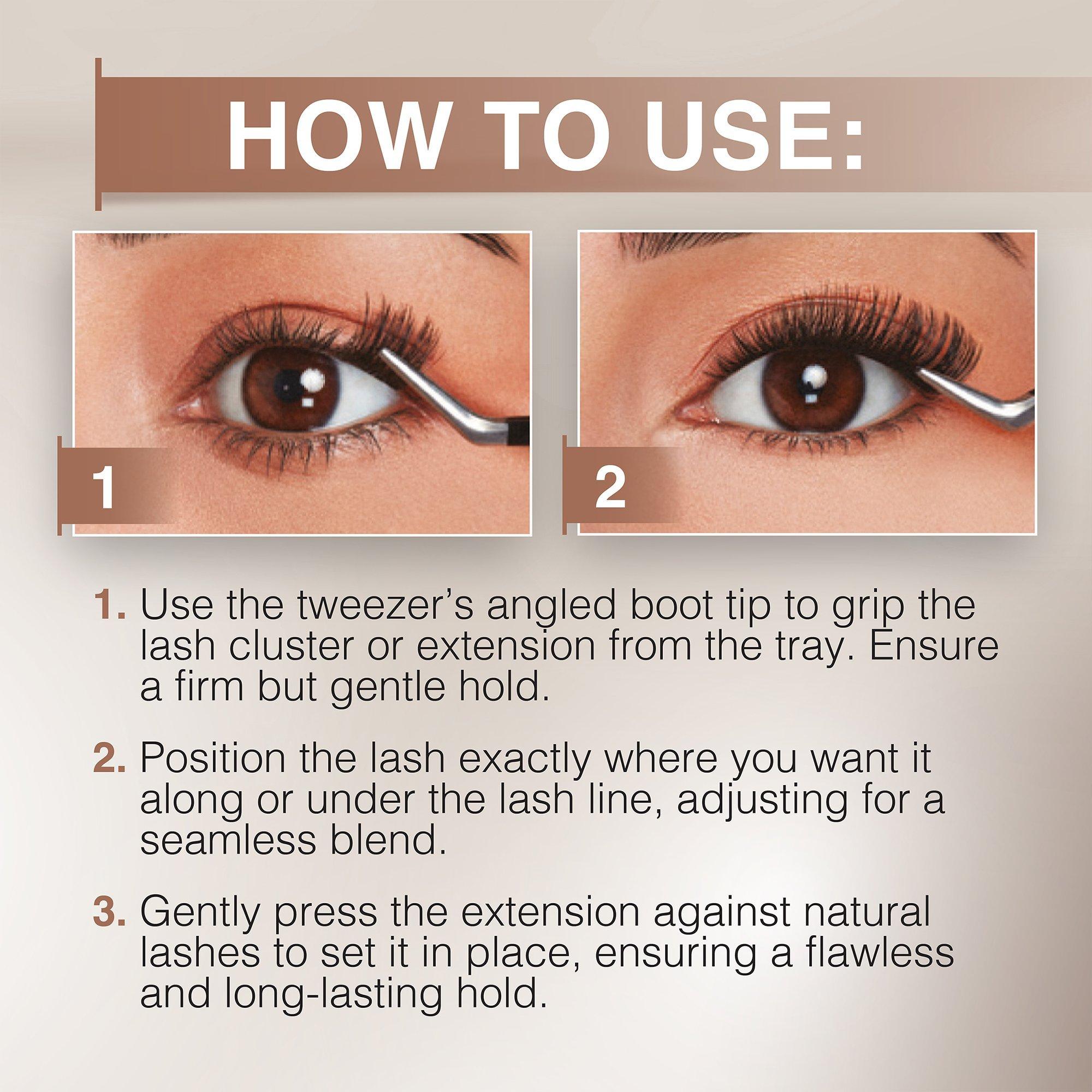 HOW TO USE:

1

2

1. Use the tweezer's angled boot tip to grip the lash cluster or extension from the tray. Ensure a firm but gentle hold.

2. Position the lash exactly where you want it along or under the lash line, adjusting for a seamless blend.

3. Gently press the extension against natural lashes to set it in place, ensuring a flawless and long-lasting hold.