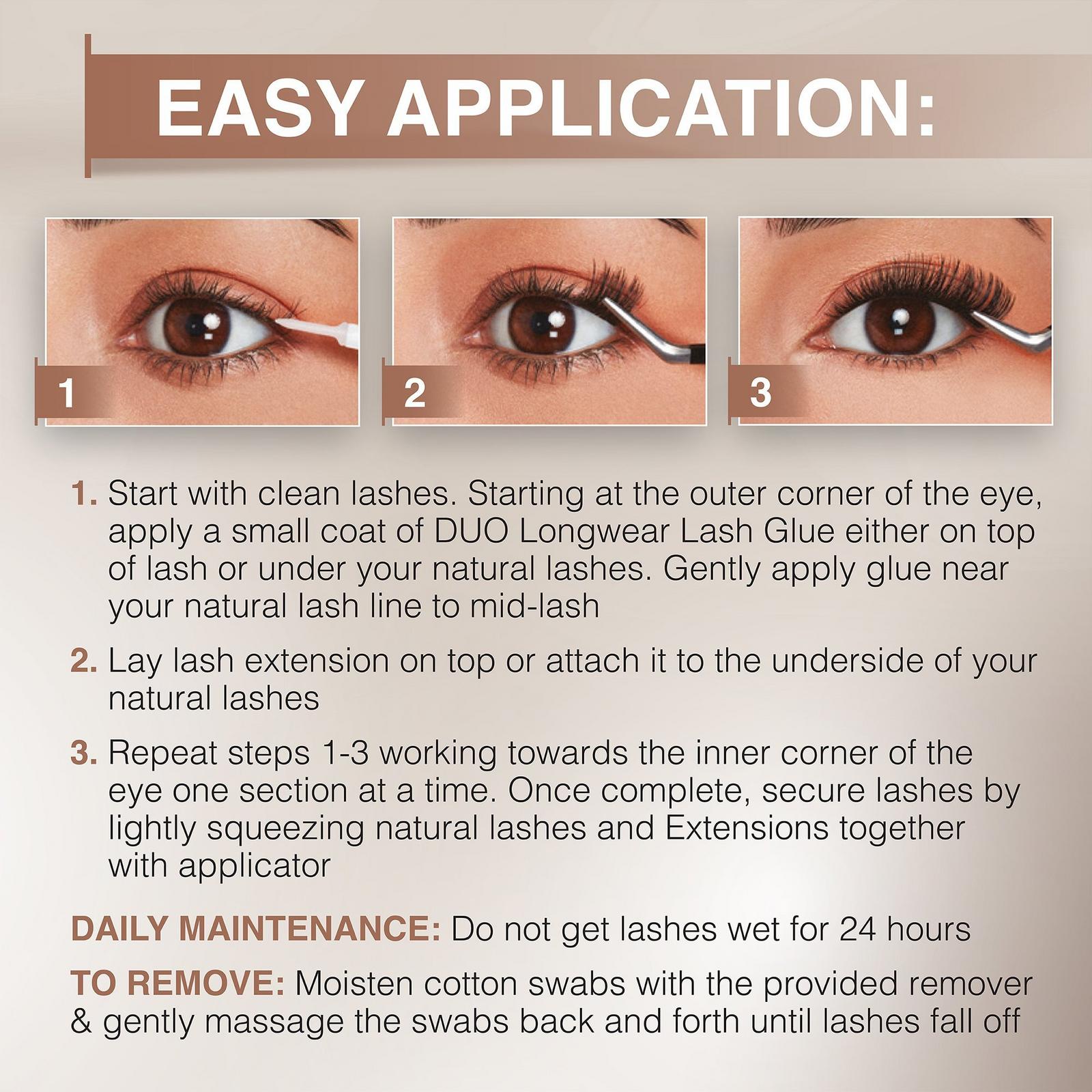 EASY APPLICATION:

1

2

3

1. Start with clean lashes. Starting at the outer corner of the eye, apply a small coat of DUO Longwear Lash Glue either on top of lash or under your natural lashes. Gently apply glue near your natural lash line to mid-lash

2. Lay lash extension on top or attach it to the underside of your natural lashes

3. Repeat steps 1-3 working towards the inner corner of the eye one section at a time. Once complete, secure lashes by lightly squeezing natural lashes and Extensions together with applicator

DAILY MAINTENANCE: Do not get lashes wet for 24 hours

TO REMOVE: Moisten cotton swabs with the provided remover & gently massage the swabs back and forth until lashes fall off