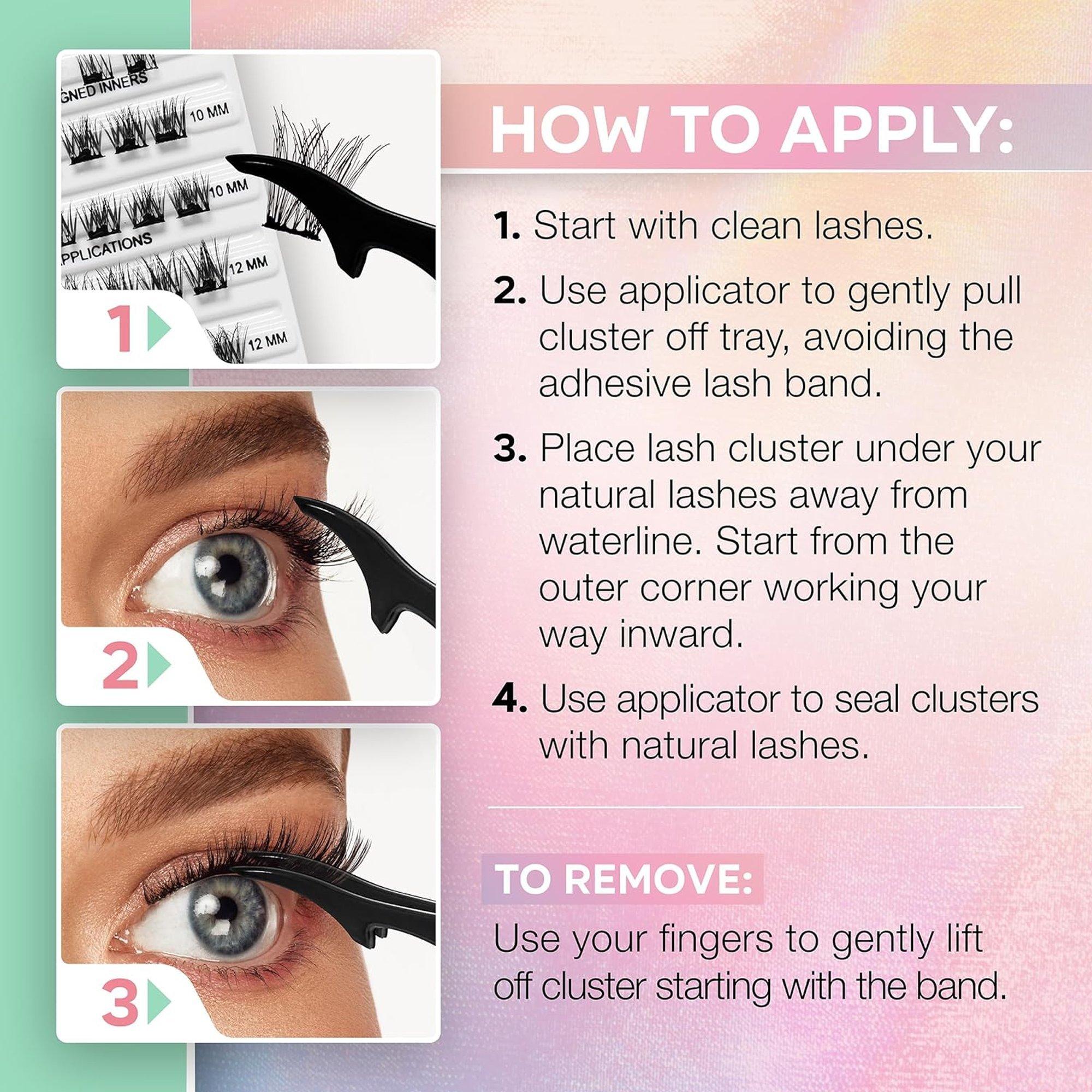 GNED INNERS

10 MM

10 MM

PPLICATIONS

12 MM

12 MM

1

2

3

HOW TO APPLY:

1. Start with clean lashes.

2. Use applicator to gently pull cluster off tray, avoiding the adhesive lash band.

3. Place lash cluster under your natural lashes away from waterline. Start from the outer corner working your way inward.

4. Use applicator to seal clusters with natural lashes.

TO REMOVE:

Use your fingers to gently lift off cluster starting with the band.