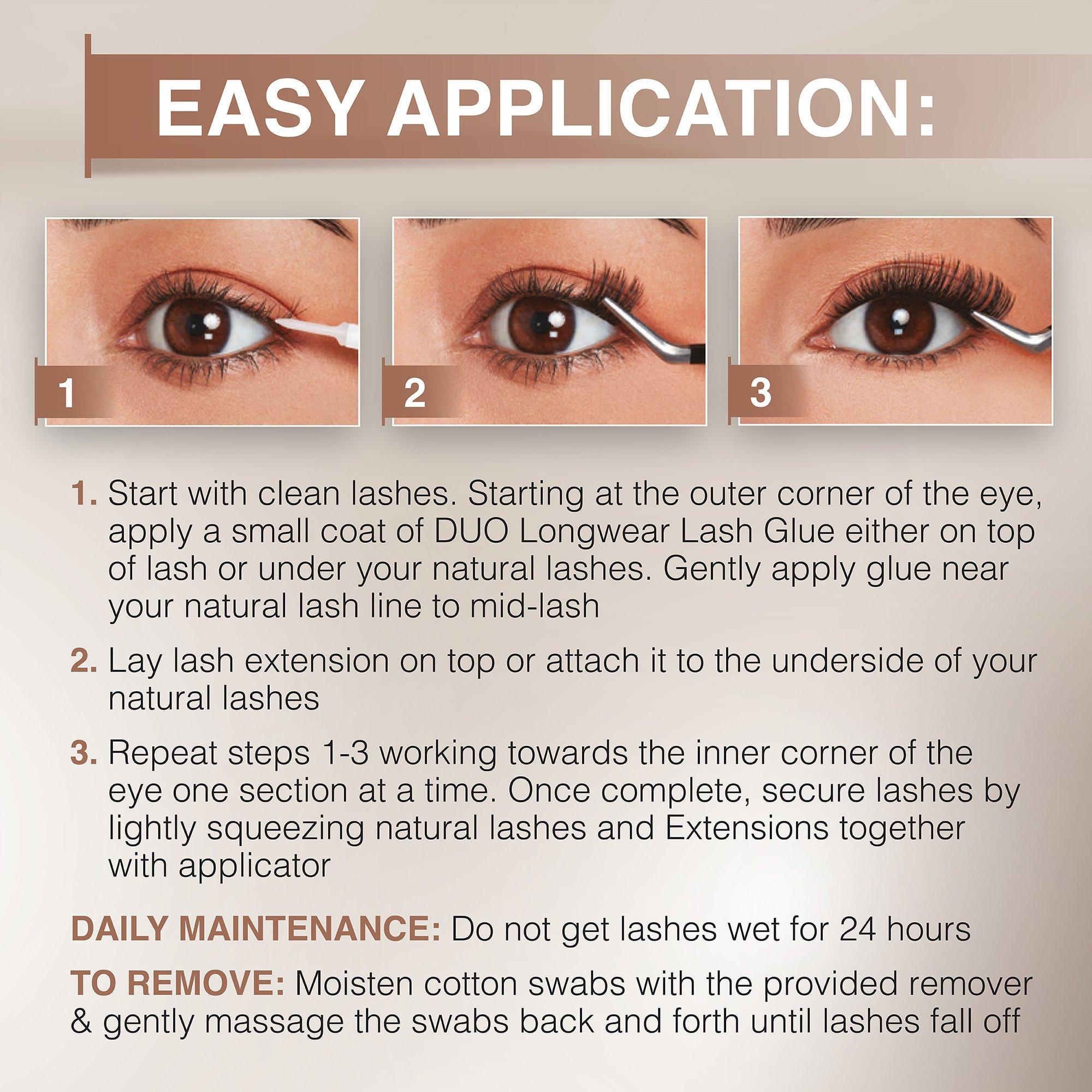 EASY APPLICATION:

1

2

3

1. Start with clean lashes. Starting at the outer corner of the eye, apply a small coat of DUO Longwear Lash Glue either on top of lash or under your natural lashes. Gently apply glue near your natural lash line to mid-lash

2. Lay lash extension on top or attach it to the underside of your natural lashes

3. Repeat steps 1-3 working towards the inner corner of the eye one section at a time. Once complete, secure lashes by lightly squeezing natural lashes and Extensions together with applicator

DAILY MAINTENANCE: Do not get lashes wet for 24 hours

TO REMOVE: Moisten cotton swabs with the provided remover & gently massage the swabs back and forth until lashes fall off