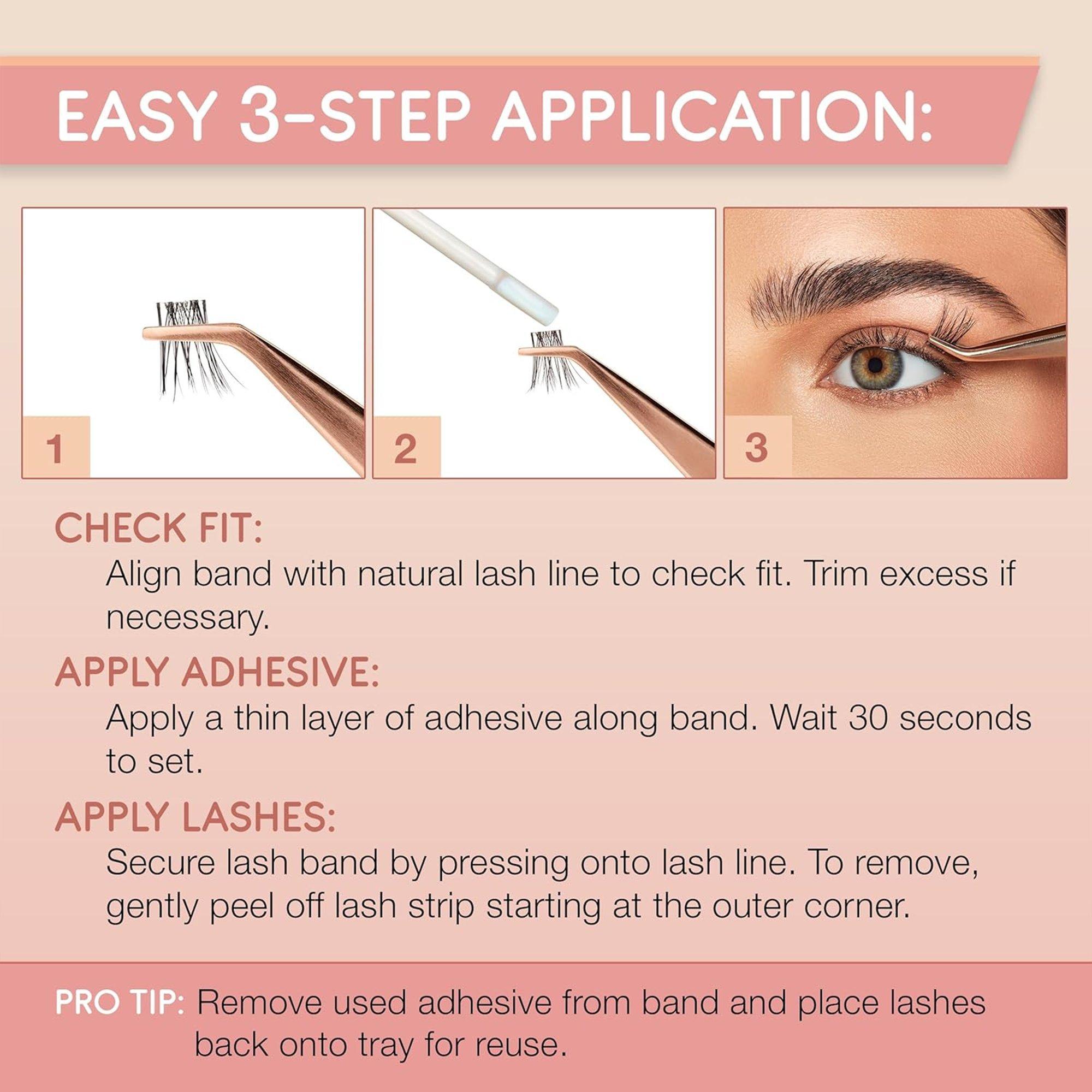 EASY 3-STEP APPLICATION:

1

2

3

CHECK FIT:
Align band with natural lash line to check fit. Trim excess if necessary.

APPLY ADHESIVE:
Apply a thin layer of adhesive along band. Wait 30 seconds to set.

APPLY LASHES:
Secure lash band by pressing onto lash line. To remove, gently peel off lash strip starting at the outer corner.

PRO TIP: Remove used adhesive from band and place lashes back onto tray for reuse.