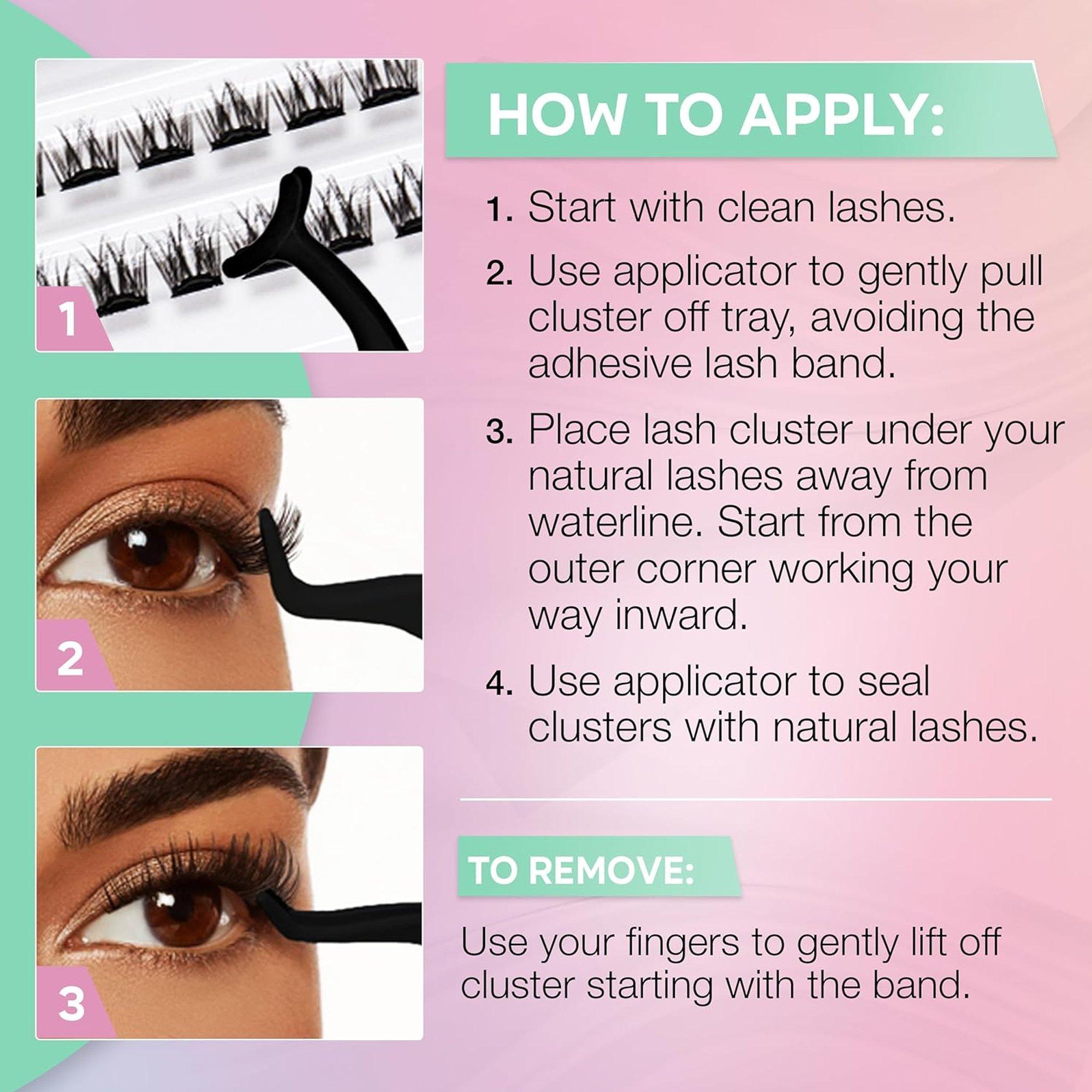 1

2

3

HOW TO APPLY:

1. Start with clean lashes.

2. Use applicator to gently pull cluster off tray, avoiding the adhesive lash band.

3. Place lash cluster under your natural lashes away from waterline. Start from the outer corner working your way inward.

4. Use applicator to seal clusters with natural lashes.

TO REMOVE:

Use your fingers to gently lift off cluster starting with the band.