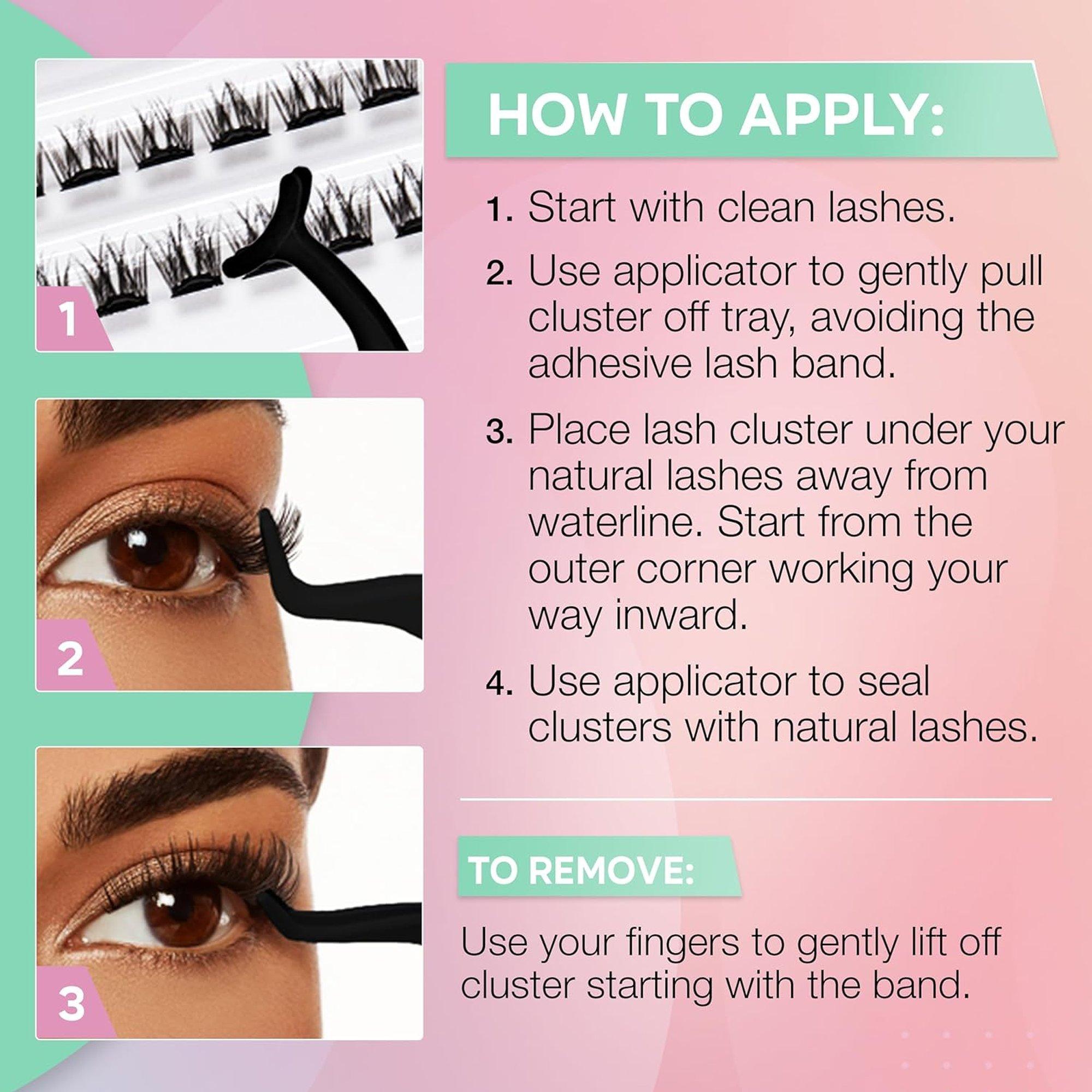 1

2

3

HOW TO APPLY:

1. Start with clean lashes.

2. Use applicator to gently pull cluster off tray, avoiding the adhesive lash band.

3. Place lash cluster under your natural lashes away from waterline. Start from the outer corner working your way inward.

4. Use applicator to seal clusters with natural lashes.

TO REMOVE:

Use your fingers to gently lift off cluster starting with the band.