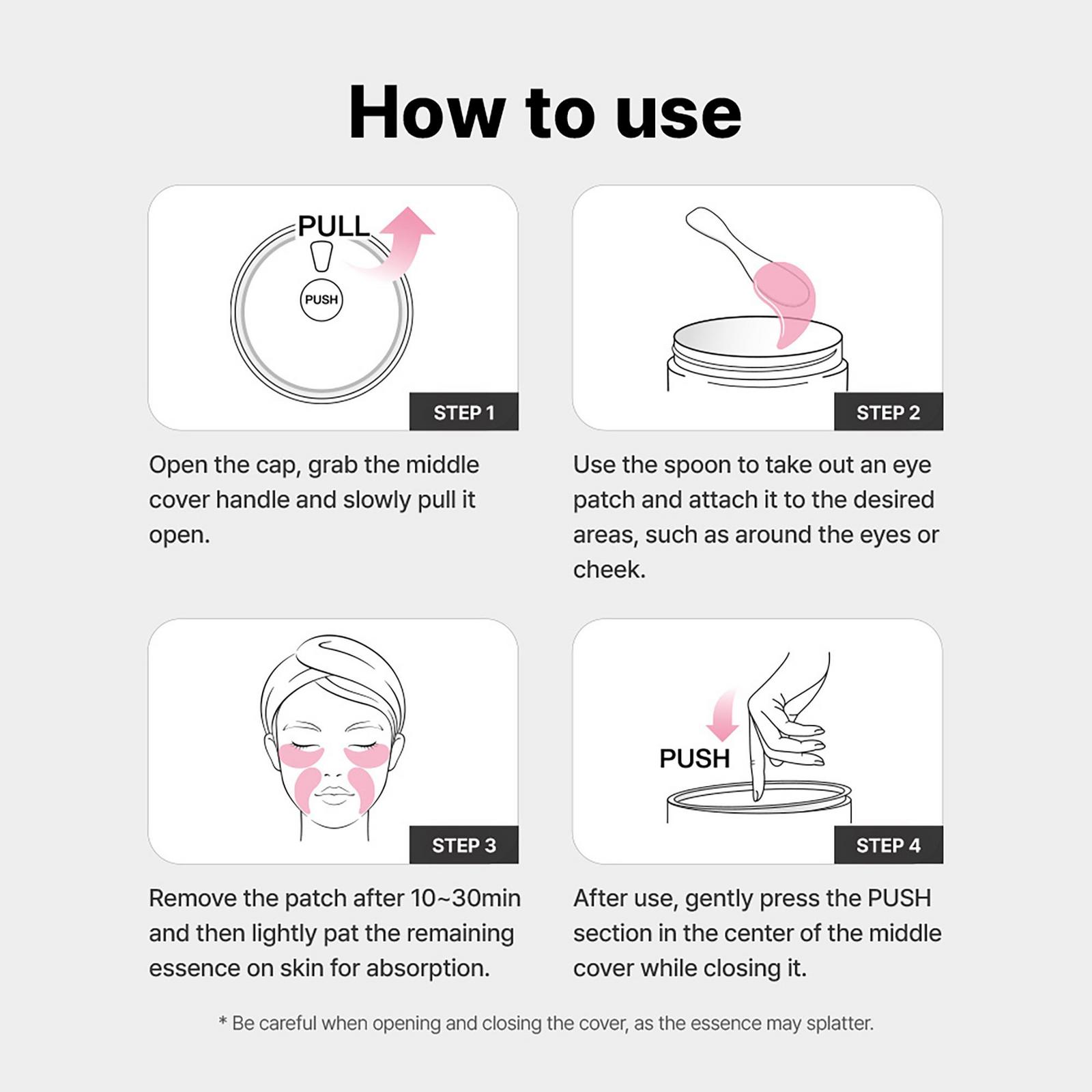 How to use

PULL

PUSH

STEP 1

Open the cap, grab the middle cover handle and slowly pull it open.

STEP 2

Use the spoon to take out an eye patch and attach it to the desired areas, such as around the eyes or cheek.

STEP 3

Remove the patch after 10~30min and then lightly pat the remaining essence on skin for absorption.

PUSH

STEP 4

After use, gently press the PUSH section in the center of the middle cover while closing it.

* Be careful when opening and closing the cover, as the essence may splatter.