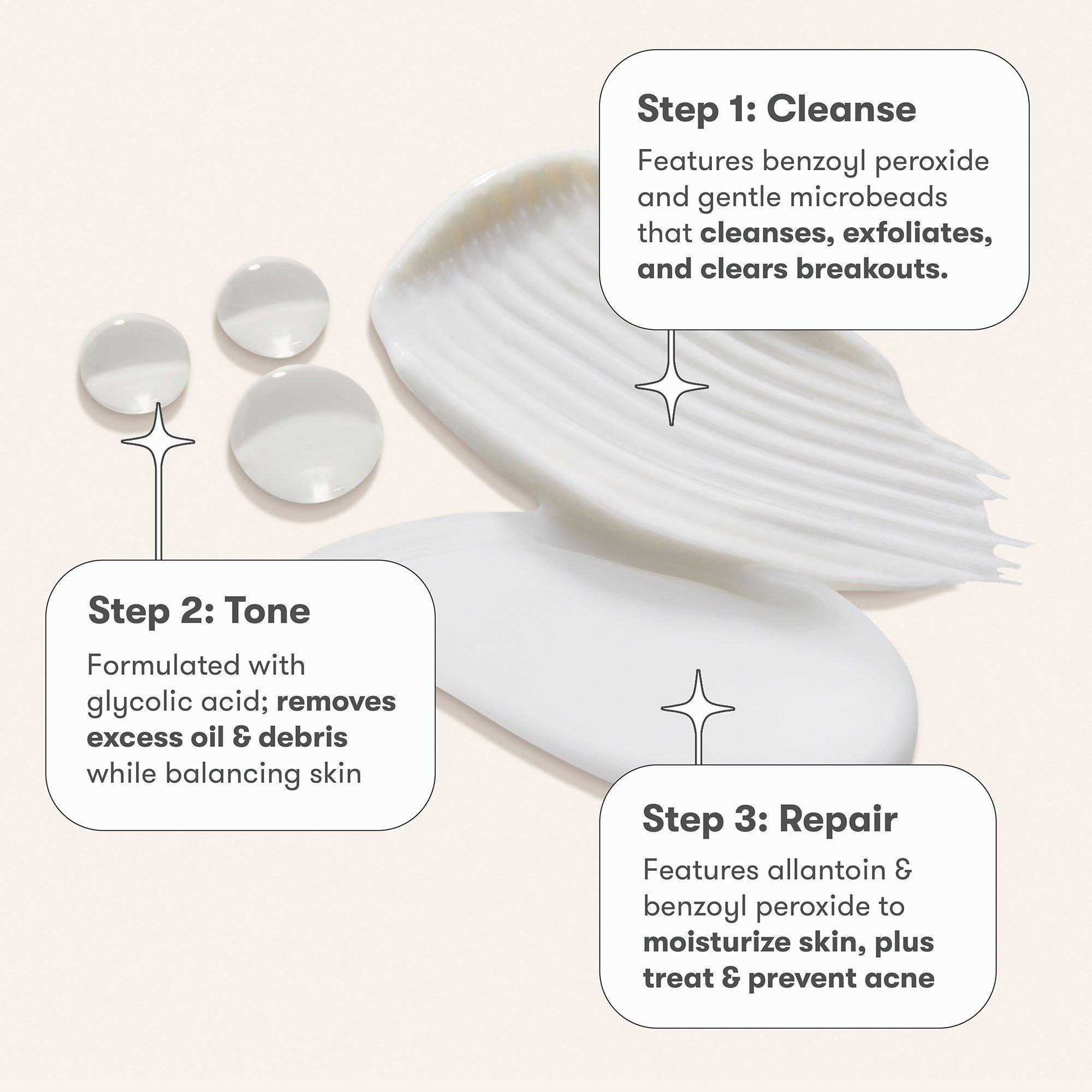 Step 1: Cleanse

Features benzoyl peroxide and gentle microbeads that cleanses, exfoliates, and clears breakouts.

Step 2: Tone

Formulated with glycolic acid; removes excess oil & debris while balancing skin

Step 3: Repair

Features allantoin & benzoyl peroxide to moisturize skin, plus treat & prevent acne