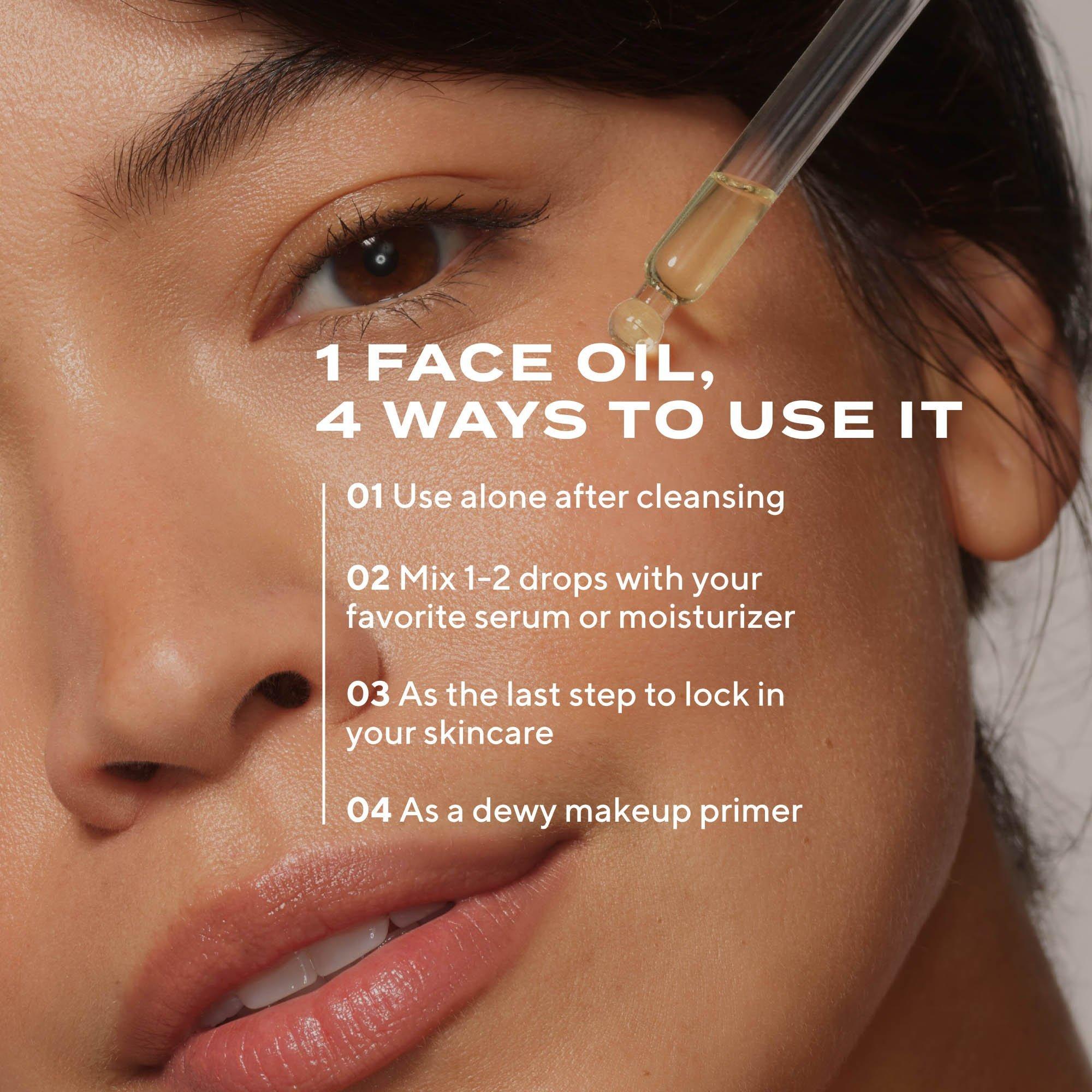 1 FACE OIL,
4 WAYS TO USE IT

01 Use alone after cleansing

02 Mix 1-2 drops with your favorite serum or moisturizer

03 As the last step to lock in your skincare

04 As a dewy makeup primer