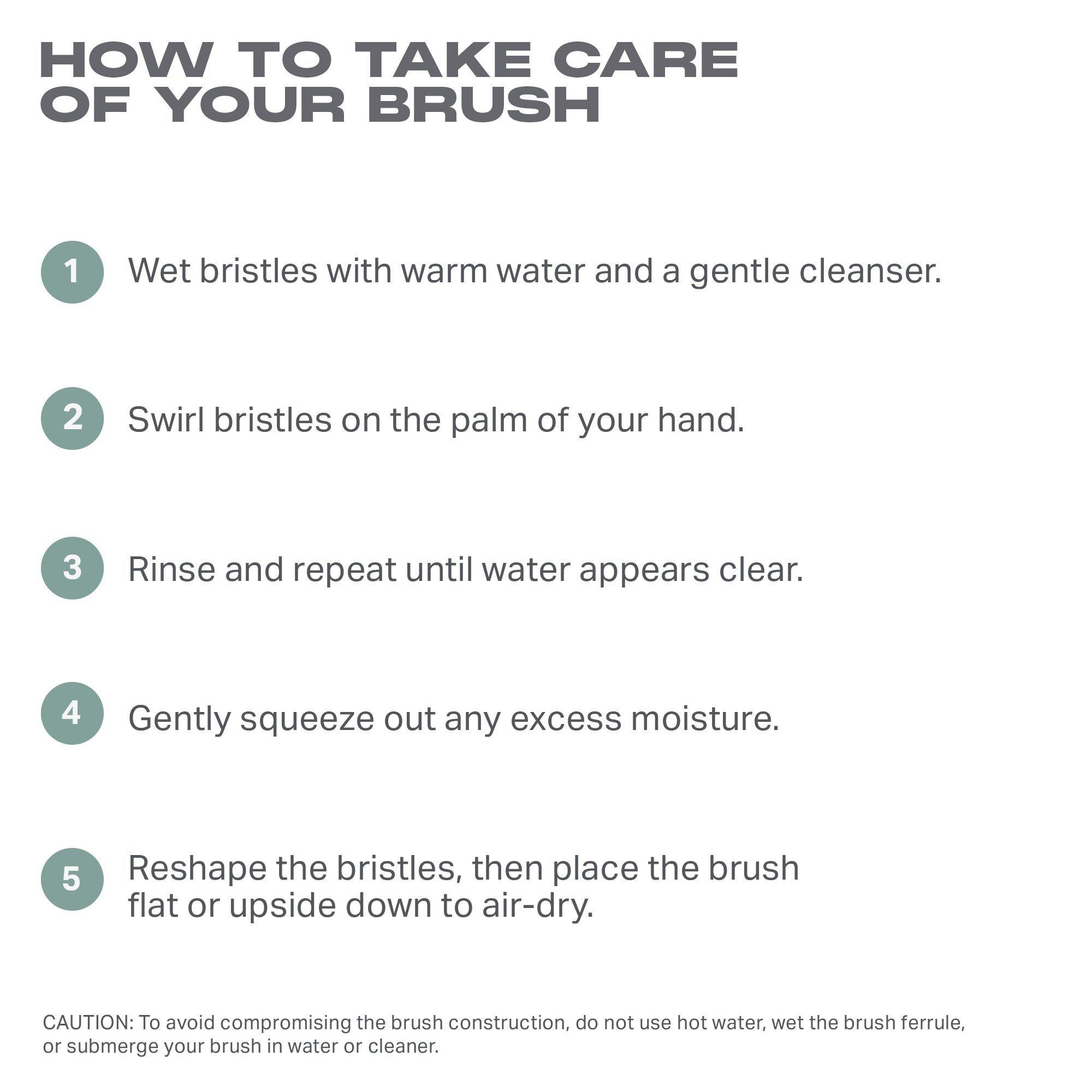 HOW TO TAKE CARE OF YOUR BRUSH

1 Wet bristles with warm water and a gentle cleanser.

2 Swirl bristles on the palm of your hand.

3 Rinse and repeat until water appears clear.

4 Gently squeeze out any excess moisture.

5 Reshape the bristles, then place the brush flat or upside down to air-dry.

CAUTION: To avoid compromising the brush construction, do not use hot water, wet the brush ferrule, or submerge your brush in water or cleaner.