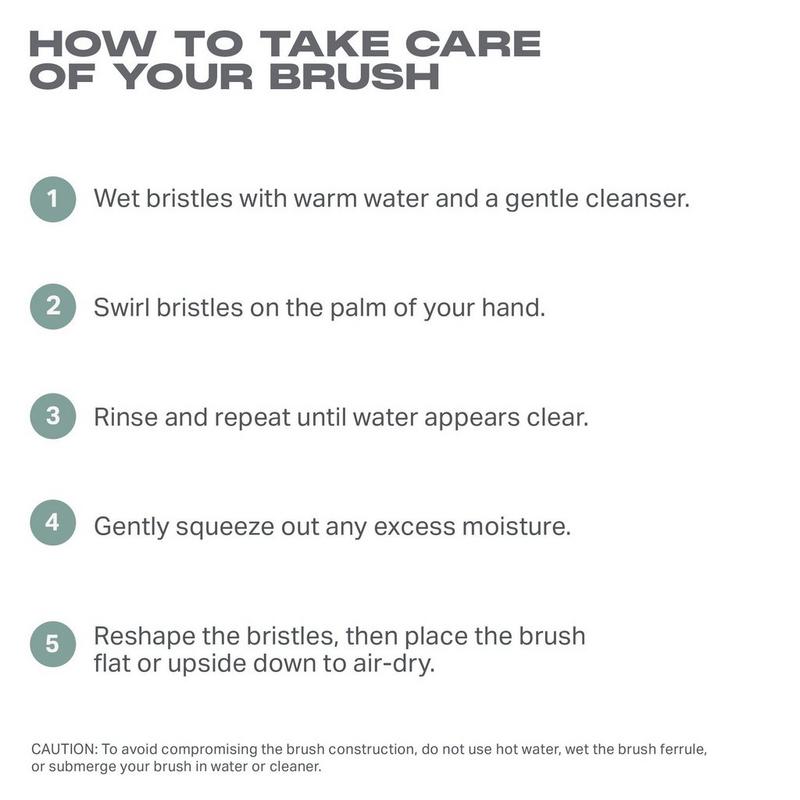 HOW TO TAKE CARE OF YOUR BRUSH

1 Wet bristles with warm water and a gentle cleanser.

2 Swirl bristles on the palm of your hand.

3 Rinse and repeat until water appears clear.

4 Gently squeeze out any excess moisture.

5 Reshape the bristles, then place the brush flat or upside down to air-dry.

CAUTION: To avoid compromising the brush construction, do not use hot water, wet the brush ferrule, or submerge your brush in water or cleaner.