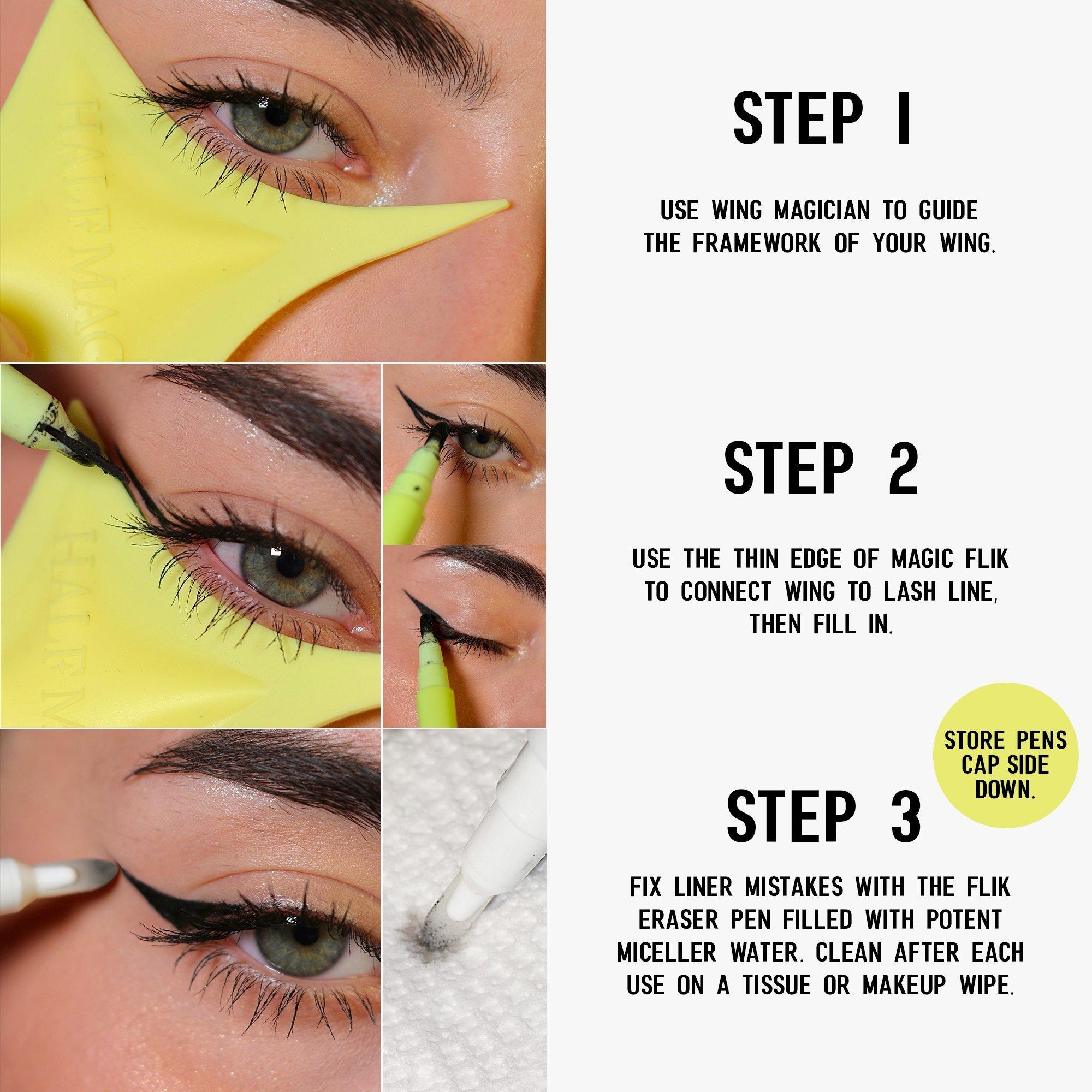 HALFMAG

STEP 1

USE WING MAGICIAN TO GUIDE THE FRAMEWORK OF YOUR WING.

HALFM

STEP 2

USE THE THIN EDGE OF MAGIC FLIK TO CONNECT WING TO LASH LINE, THEN FILL IN.

STORE PENS CAP SIDE DOWN.

STEP 3

FIX LINER MISTAKES WITH THE FLIK ERASER PEN FILLED WITH POTENT MICELLER WATER. CLEAN AFTER EACH USE ON A TISSUE OR MAKEUP WIPE.